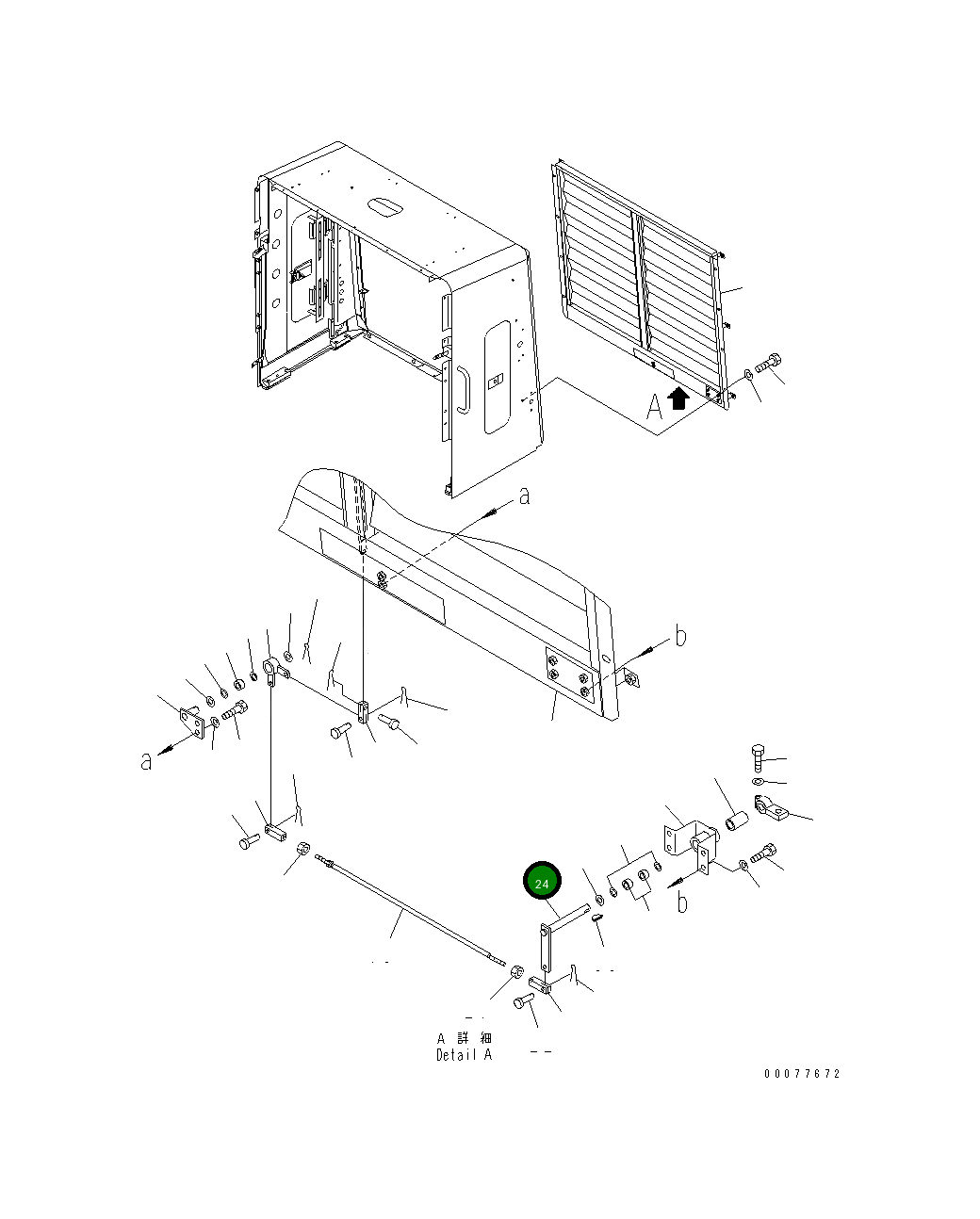 A

a

b

a

24

b

A 詳 細
Detail A

00077672