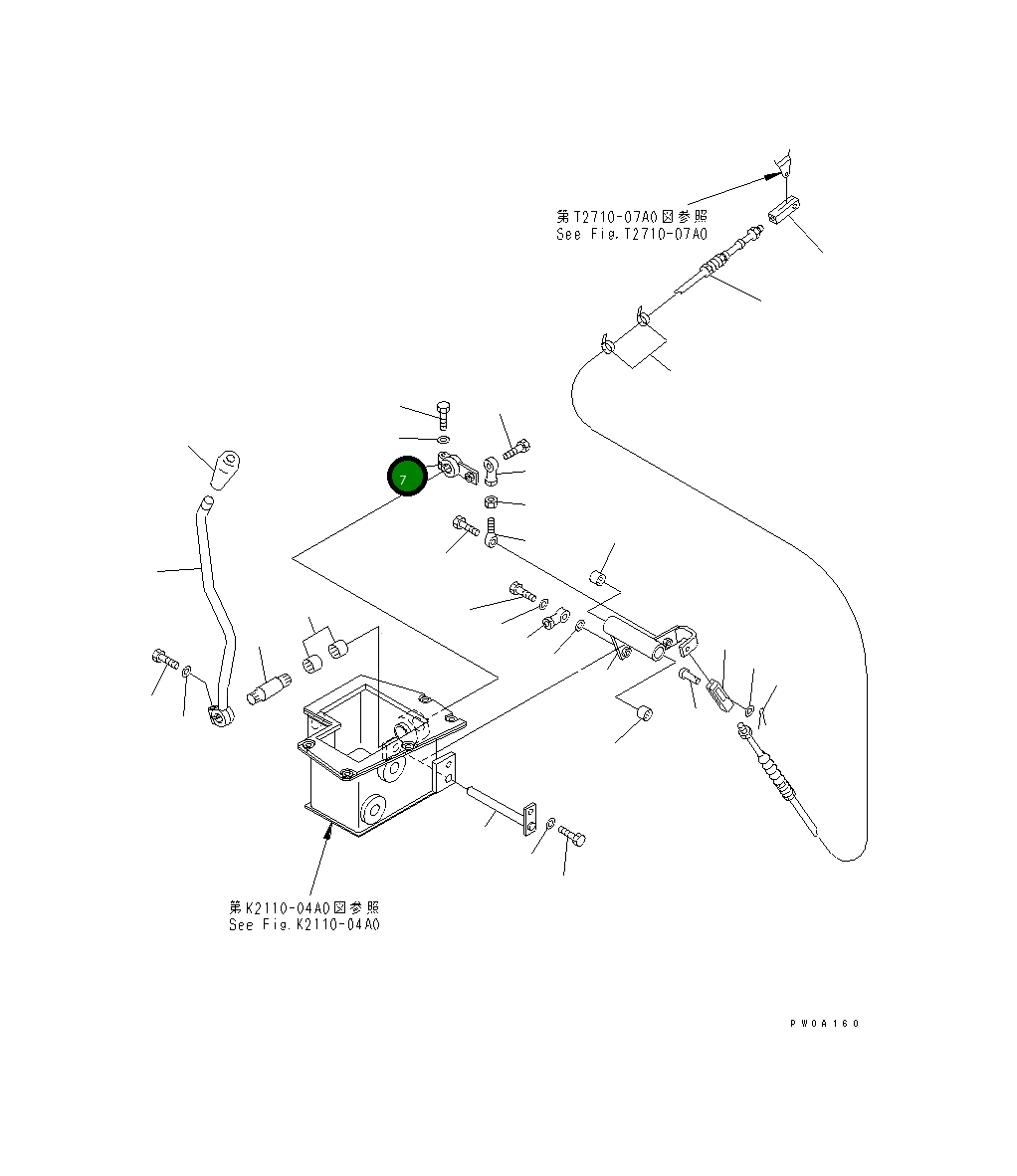 第T2710-07A0図参照
See Fig.T2710-07A0

7

第K2110-04A0図参照
See Fig.K2110-04A0

PW0A160