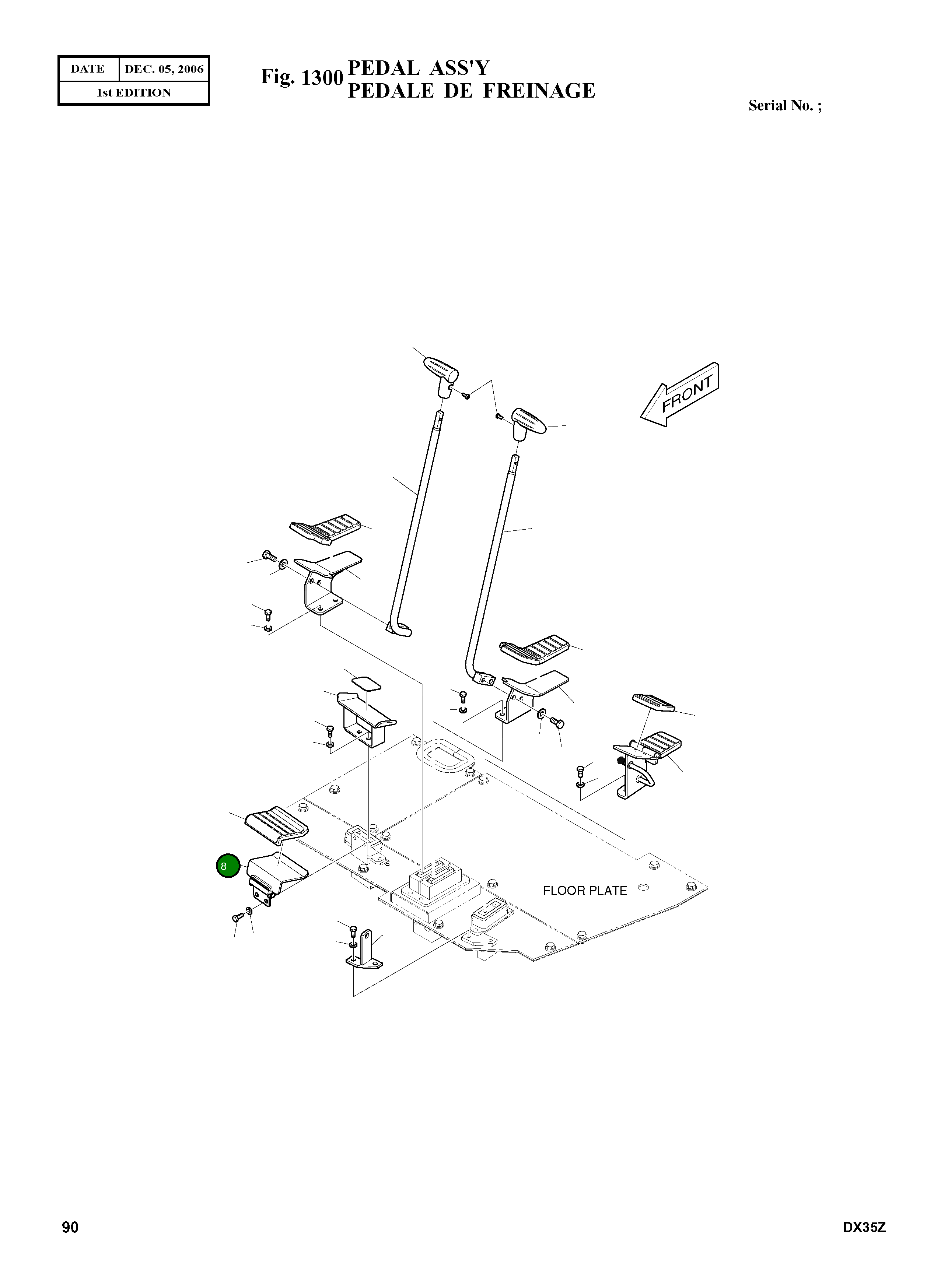 | DATE | DEC. 05, 2006 |
|---|---|
| 1st EDITION | |

Fig. 1300 PEDAL ASS'Y
PEDALE DE FREINAGE

Serial No. ;

FRONT

8

FLOOR PLATE

90

DX35Z