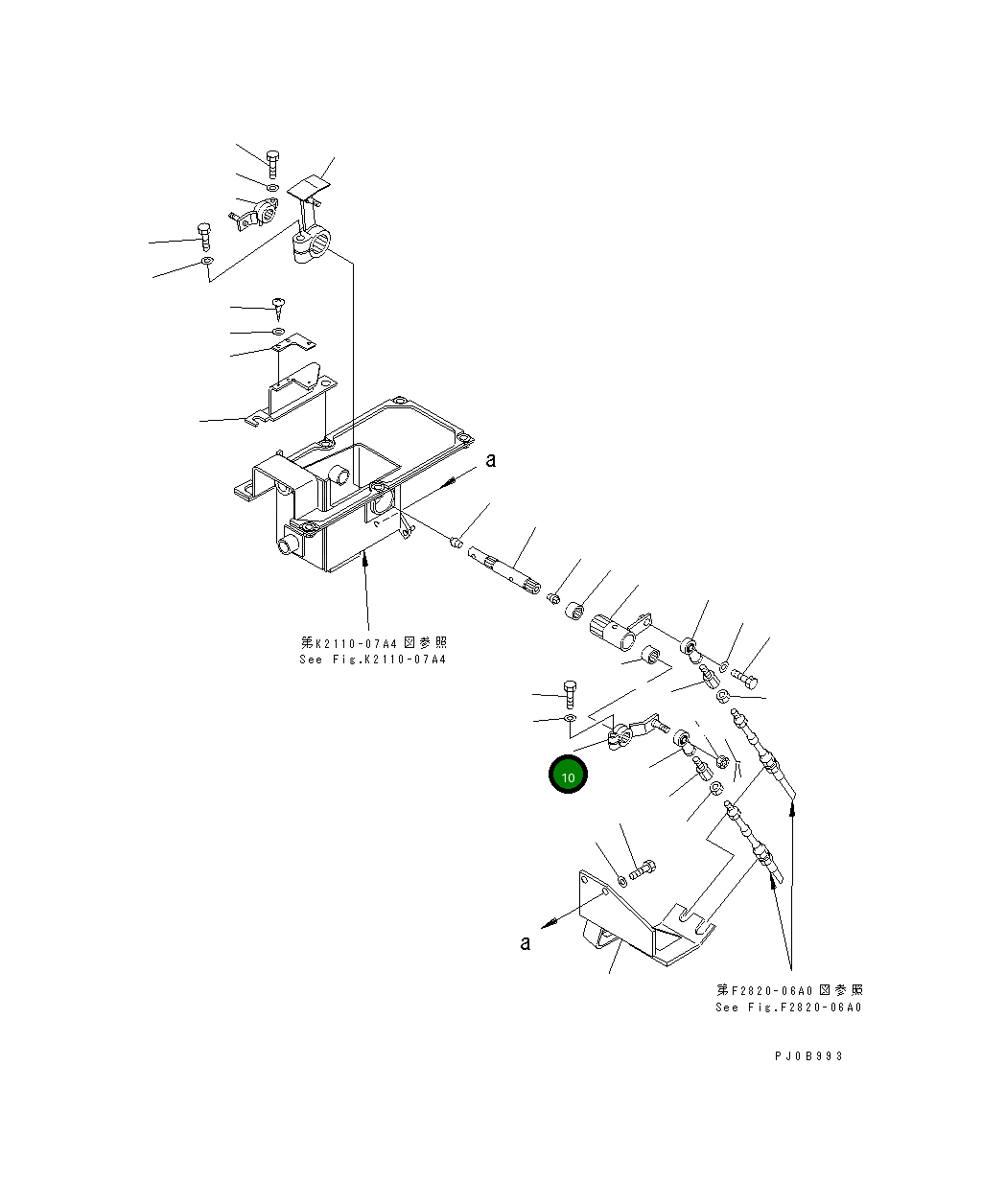 a

第K2110-07A4図参照
See Fig.K2110-07A4

10

a

第F2820-06A0図参照
See Fig.F2820-06A0

PJ0B993