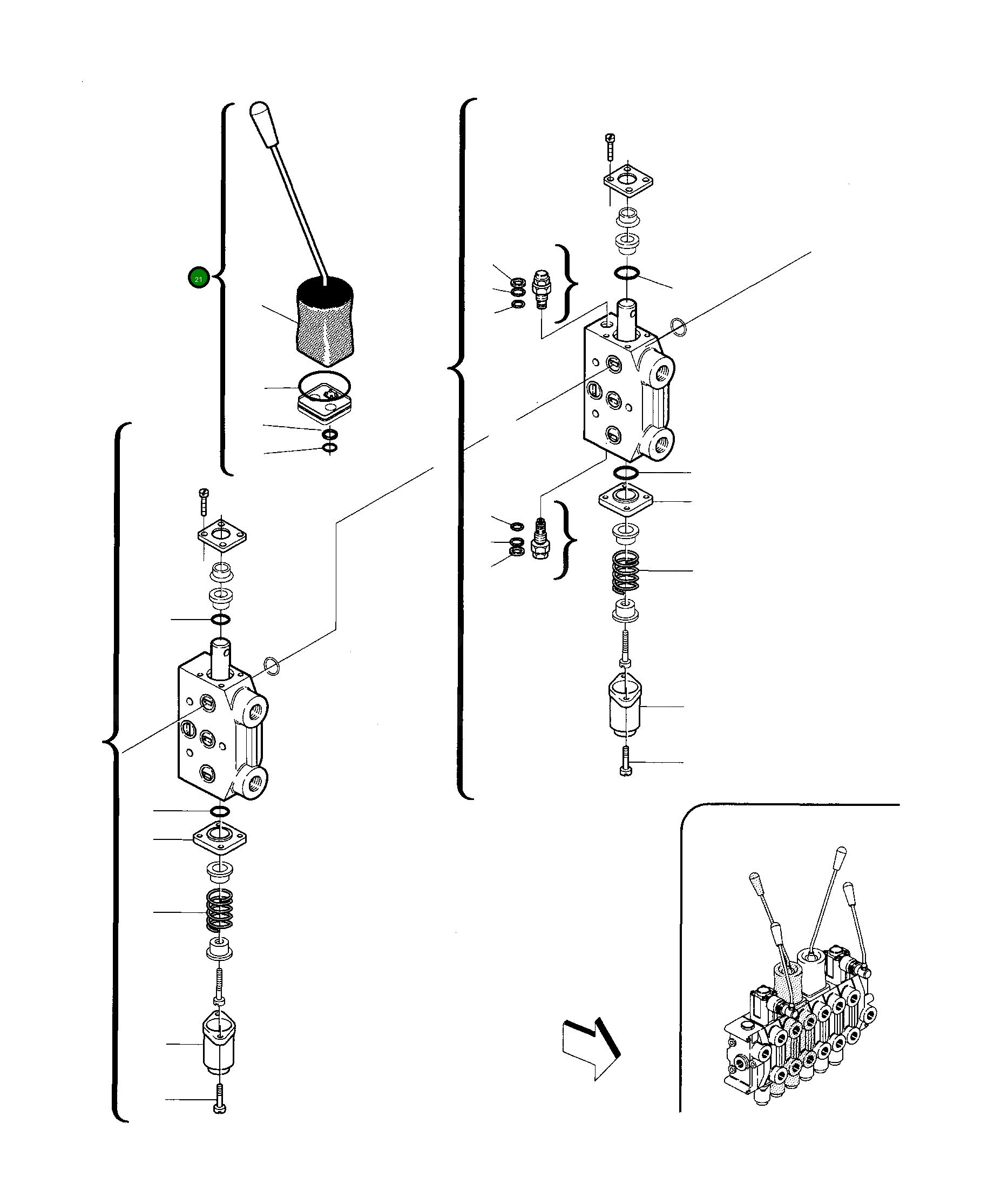 21