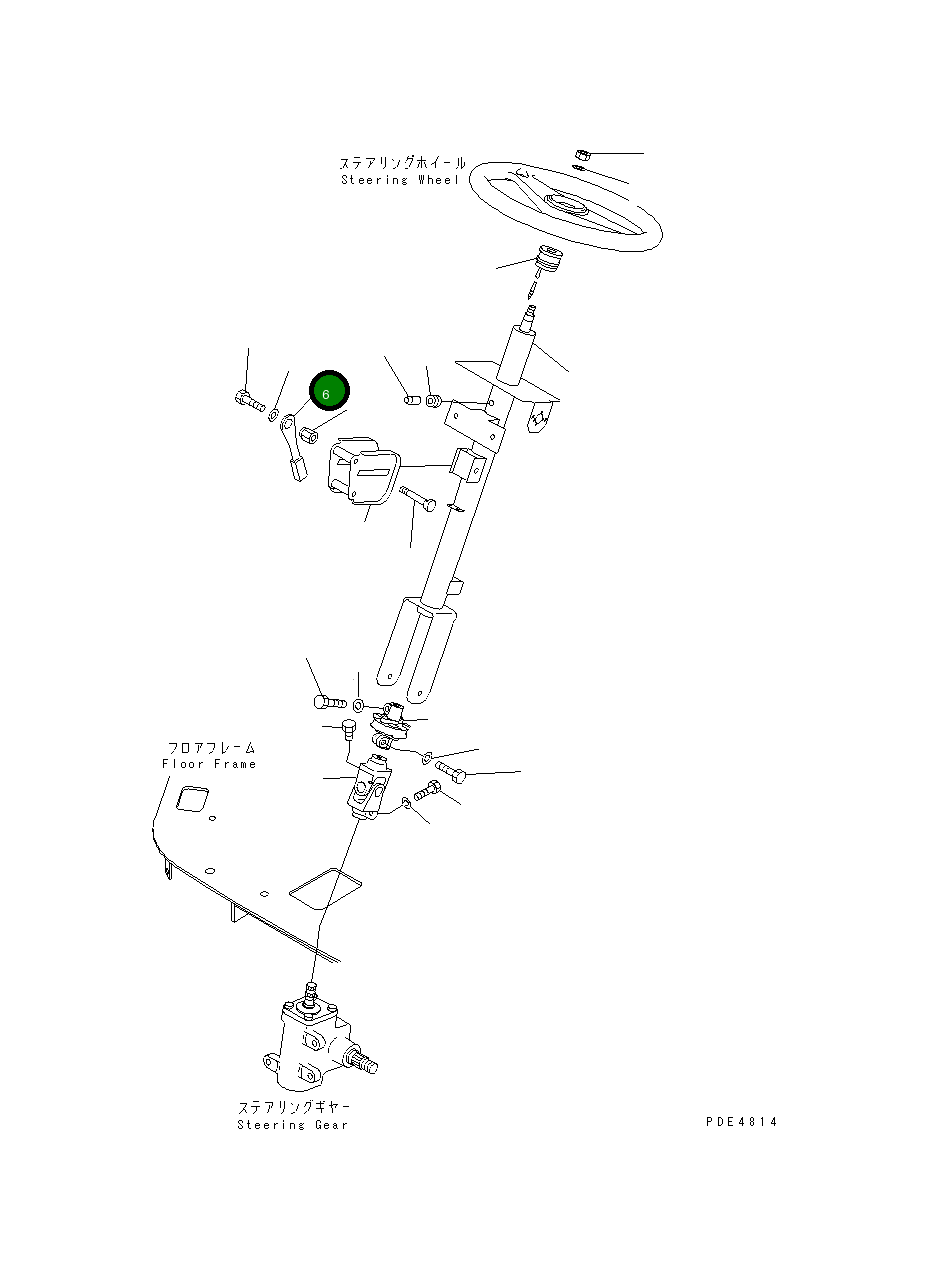 ステアリングホイール
Steering Wheel

6

フロアフレーム
Floor Frame

ステアリングギヤー
Steering Gear

PDE4814