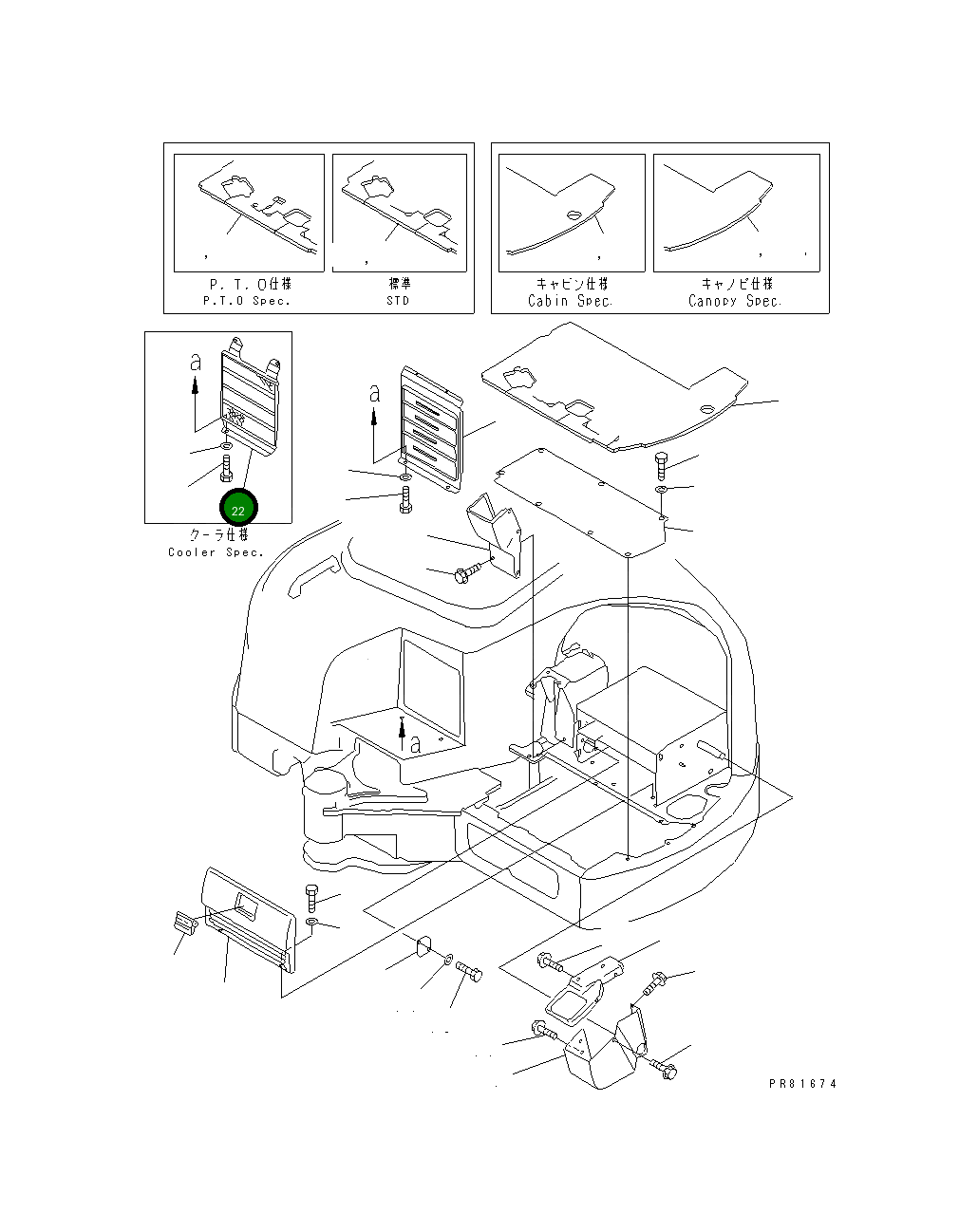 P. T. O仕様
P.T.O Spec.

標準
STD

キャビン仕様
Cabin Spec.

キャノピ仕様
Canopy Spec.

a

22

クーラ仕様
Cooler Spec.

a

a

PR81674