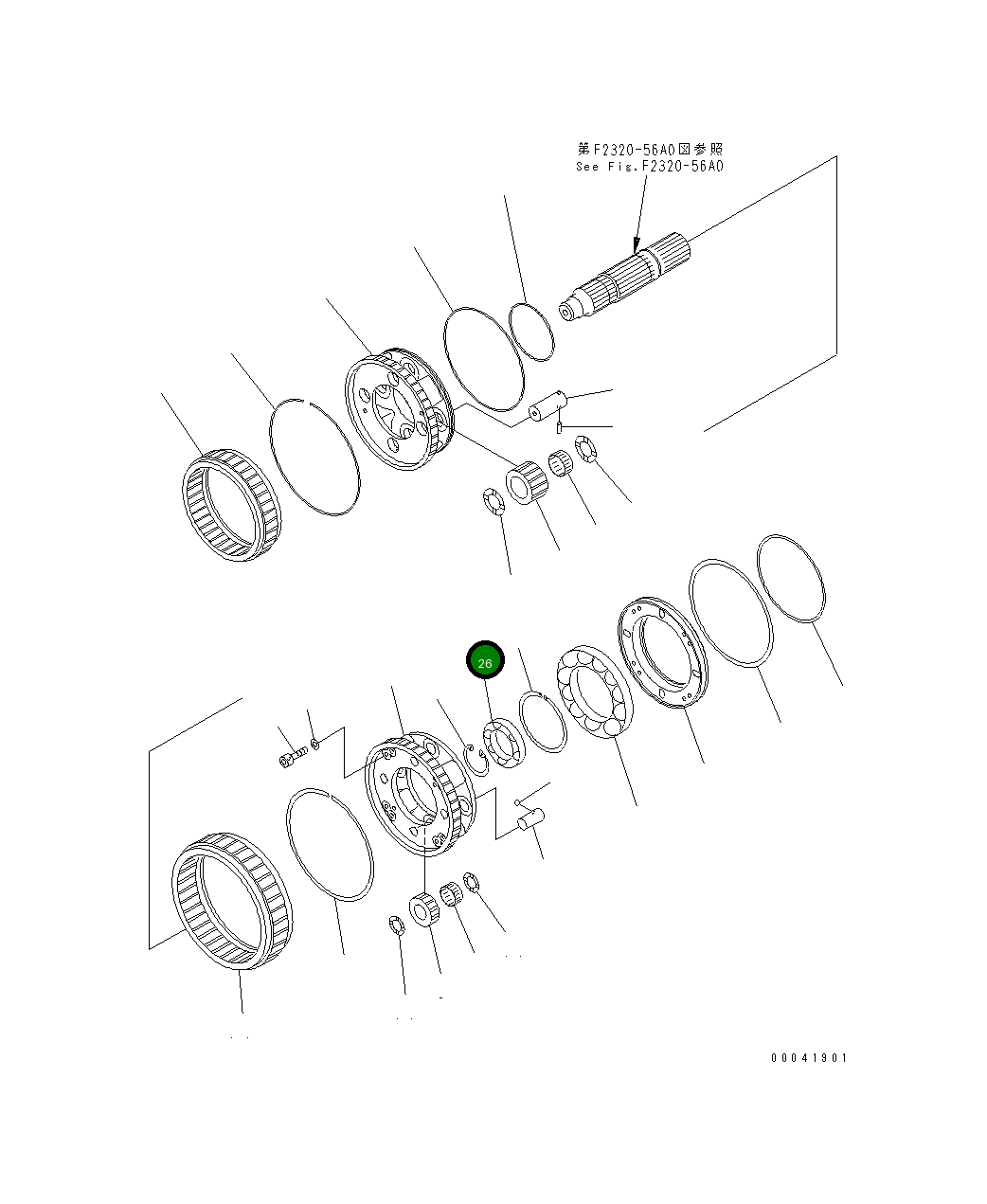 第F2320-56A0図参照
See Fig.F2320-56A0

26

00041901