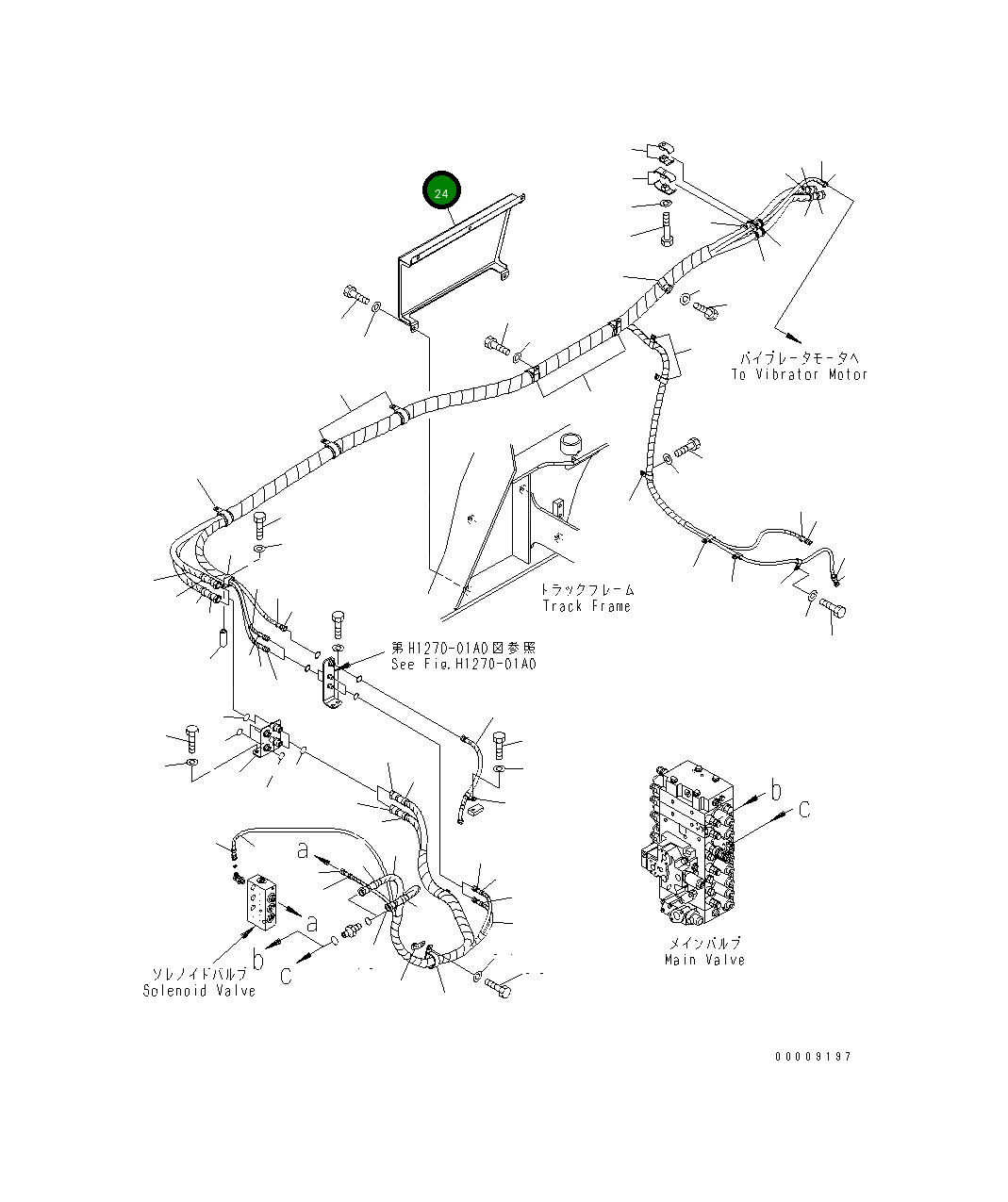 24

バイブレータモータへ
To Vibrator Motor

トラックフレーム
Track Frame

第H1270-01A0図参照
See Fig.H1270-01A0

b

c

a

a

b

c

ソレノイドバルブ
Solenoid Valve

メインバルブ
Main Valve

00009197