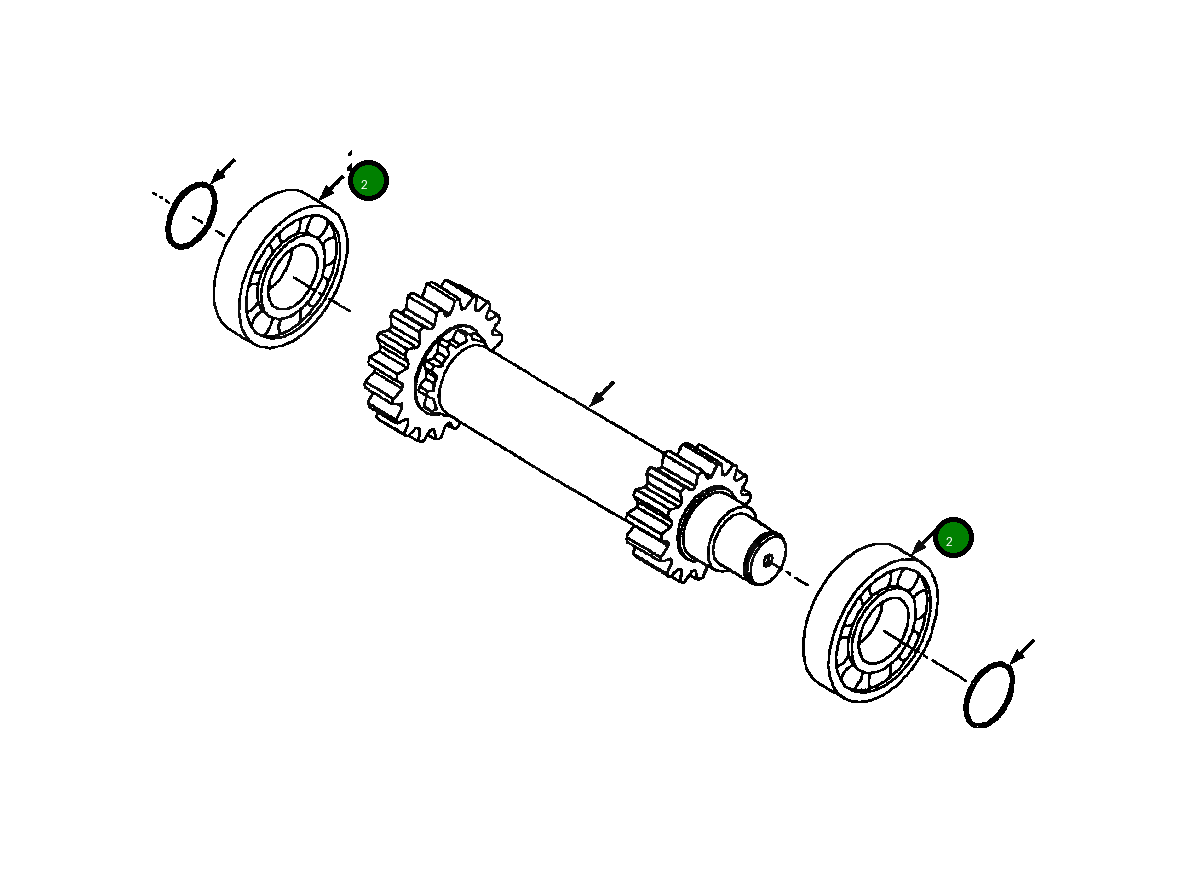 2

2