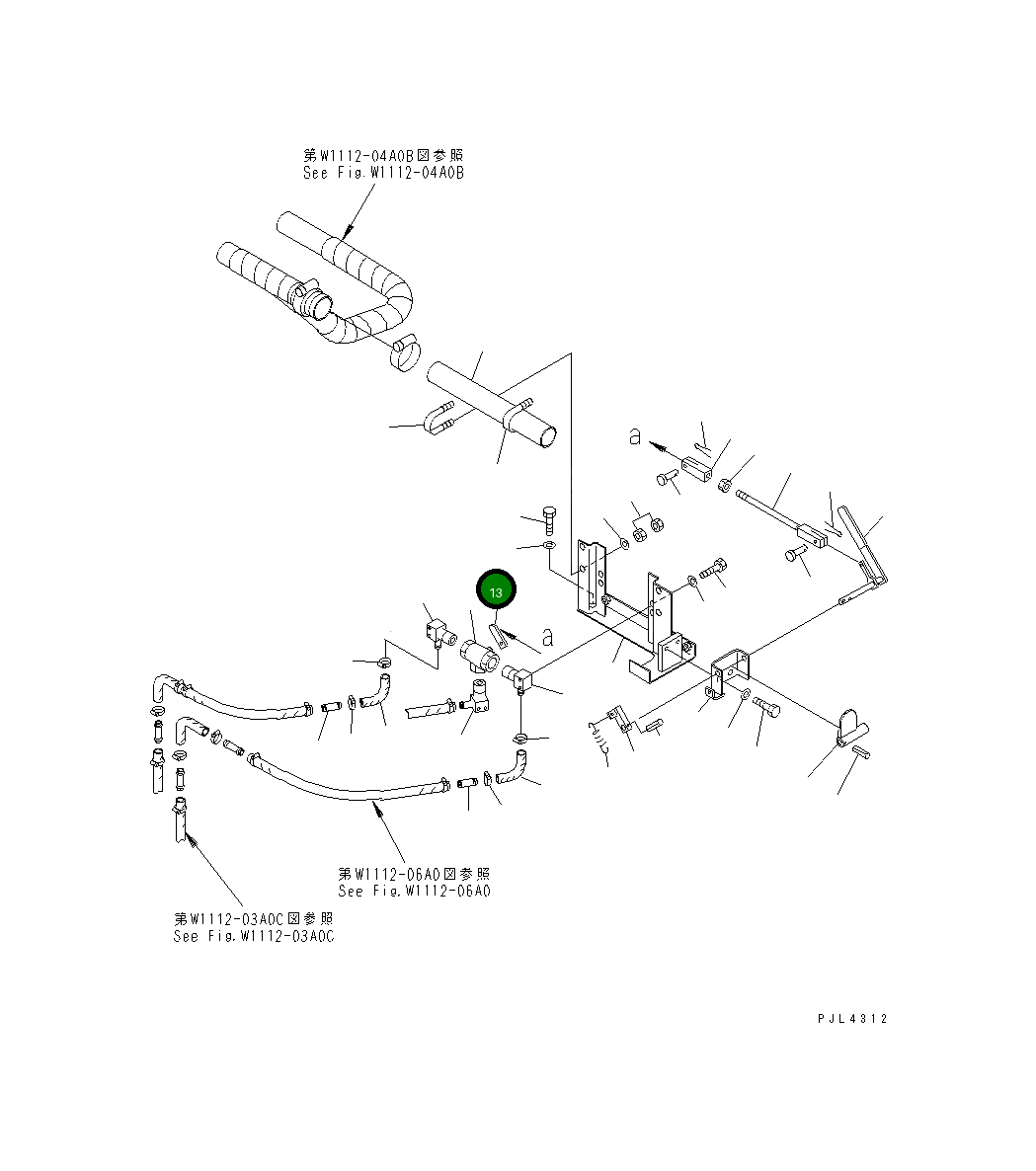 第W1112-04A0B図参照
See Fig.W1112-04A0B

a

13

a

第W1112-06A0図参照
See Fig.W1112-06A0

第W1112-03A0C図参照
See Fig.W1112-03A0C

PJL4312