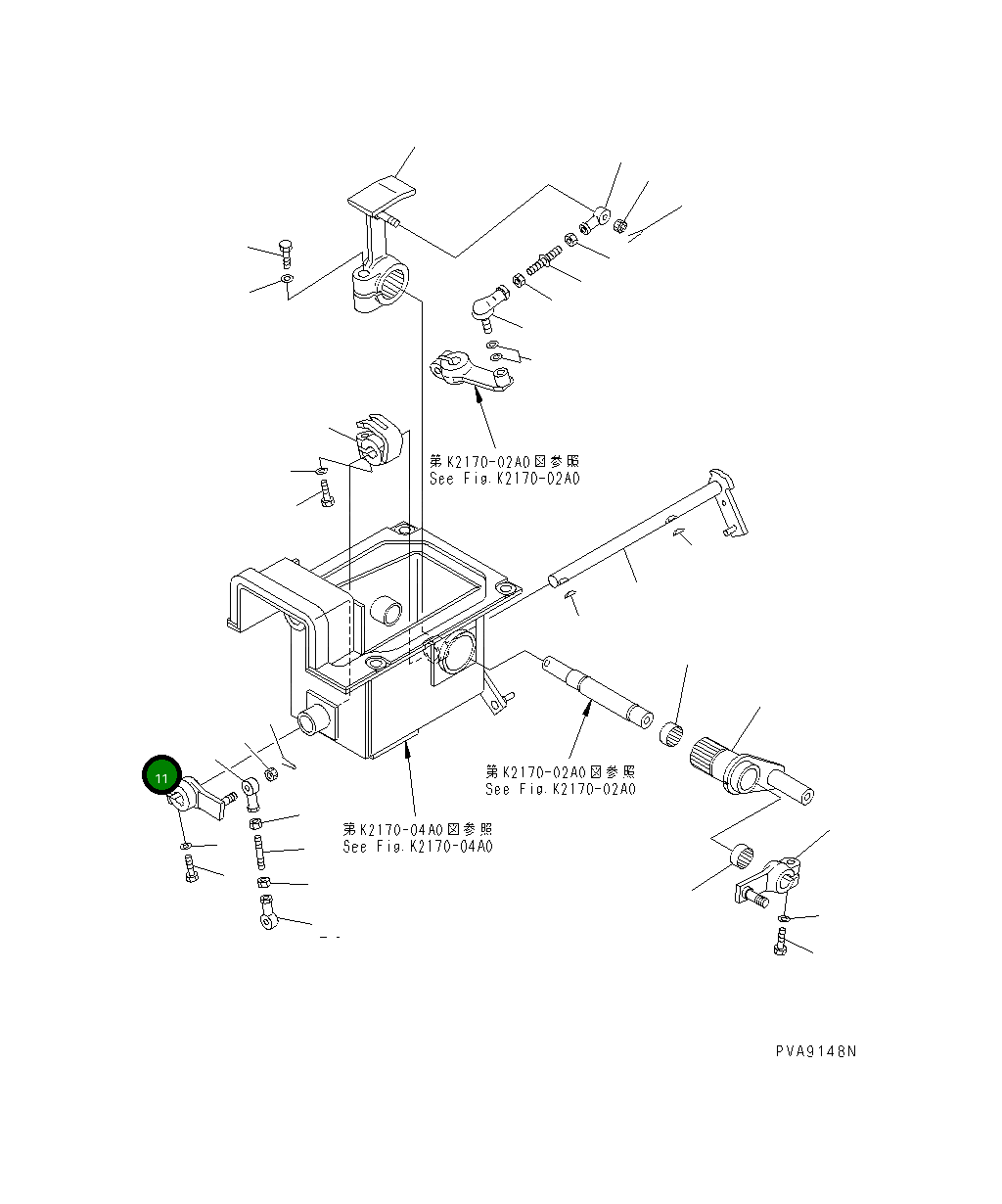 第K2170-02A0図参照
See Fig.K2170-02A0

第K2170-02A0図参照
See Fig.K2170-02A0

11

第K2170-04A0図参照
See Fig.K2170-04A0

PVA9148N