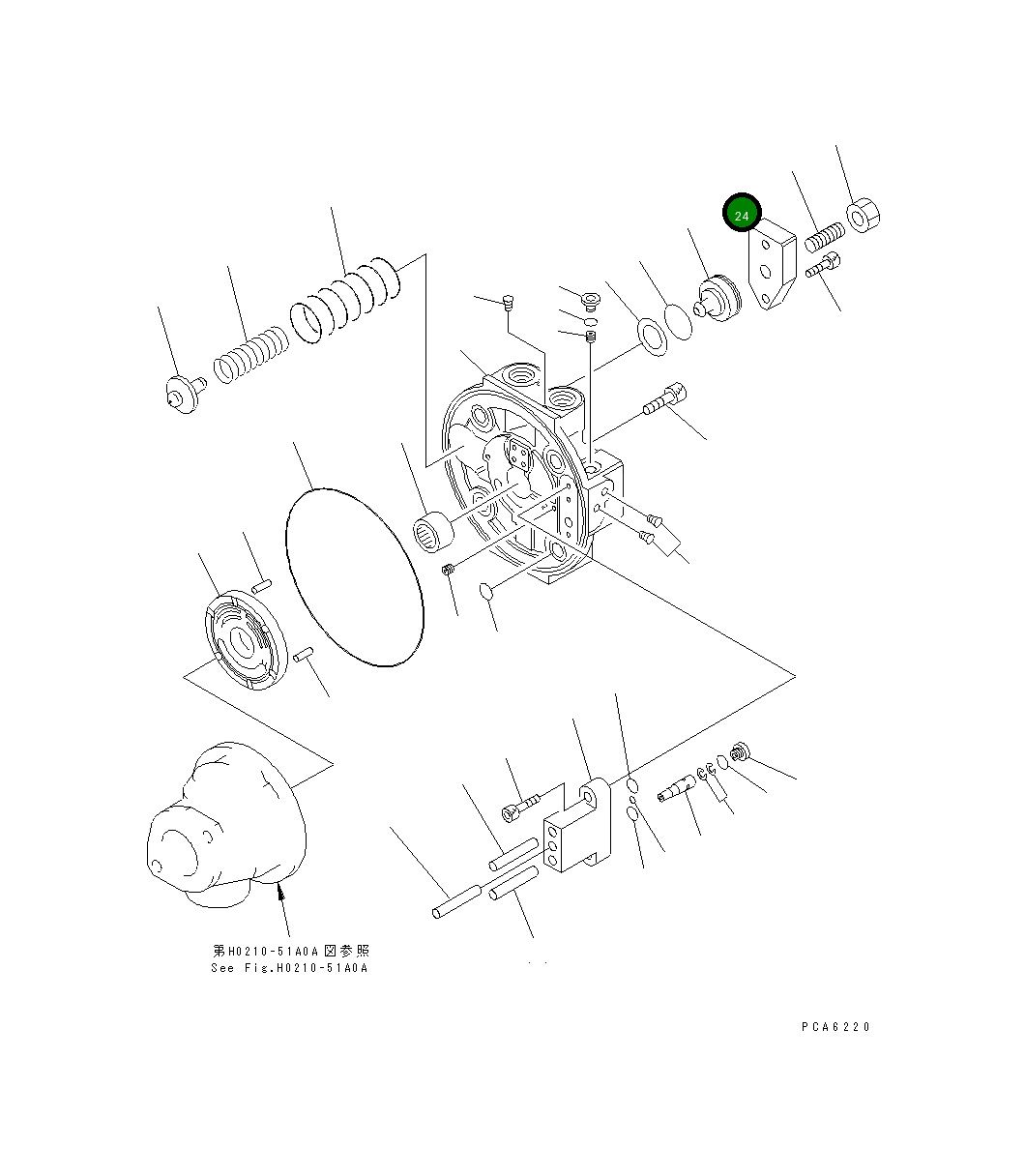 24

第H0210-51A0A図参照
See Fig.H0210-51A0A

PCA6220