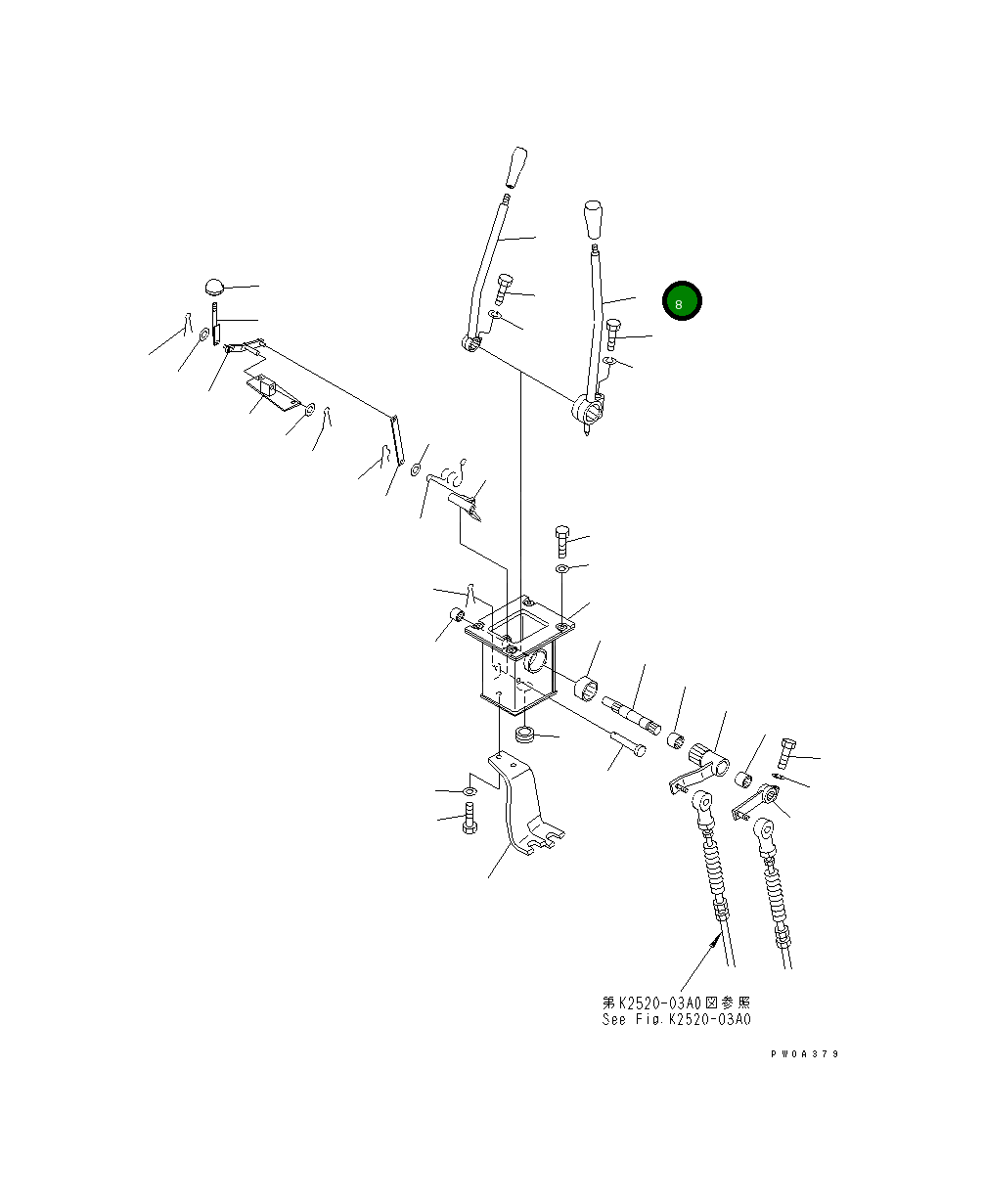 8

第K2520-03A0図参照
See Fig.K2520-03A0

PW0A379