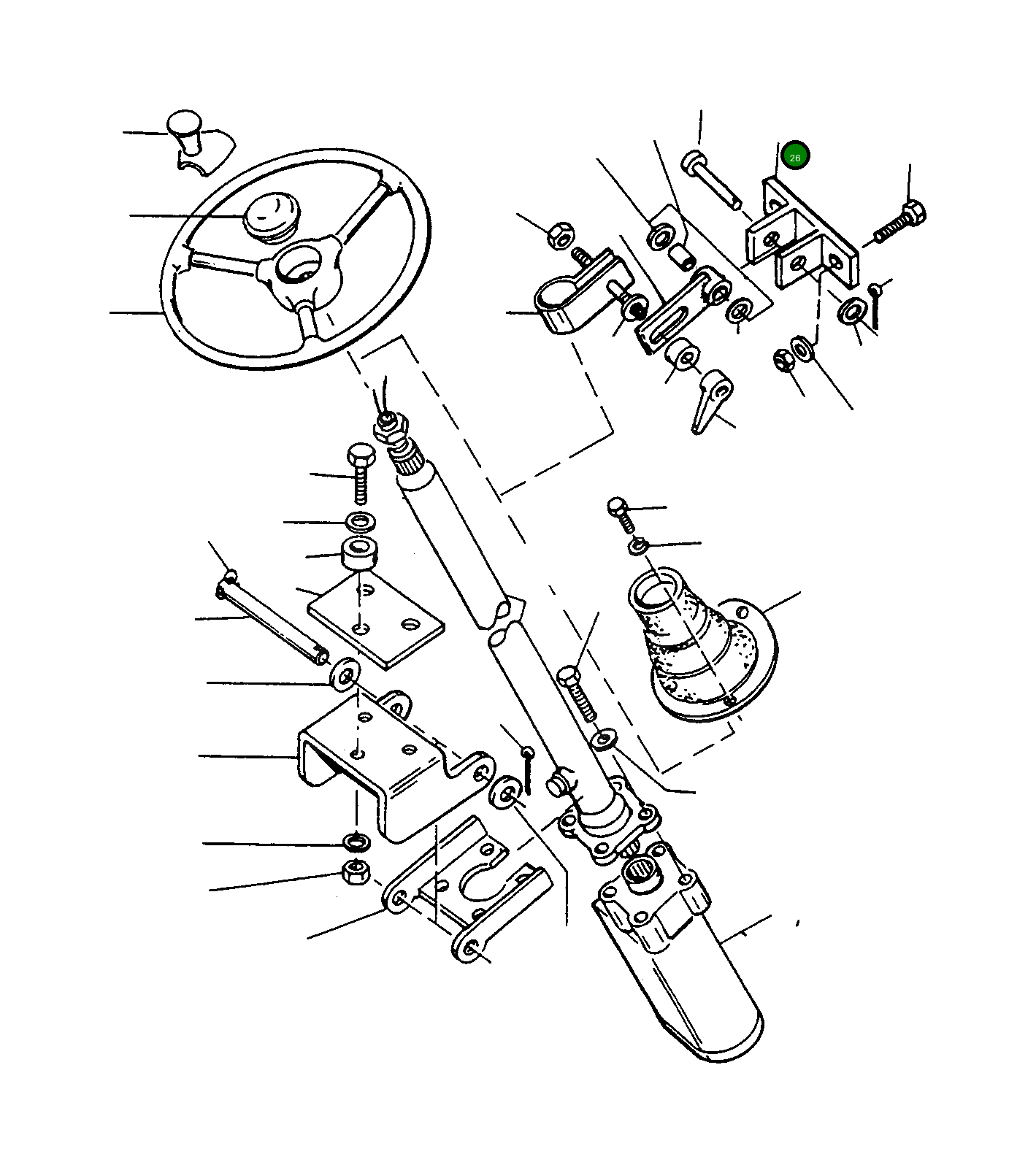 26