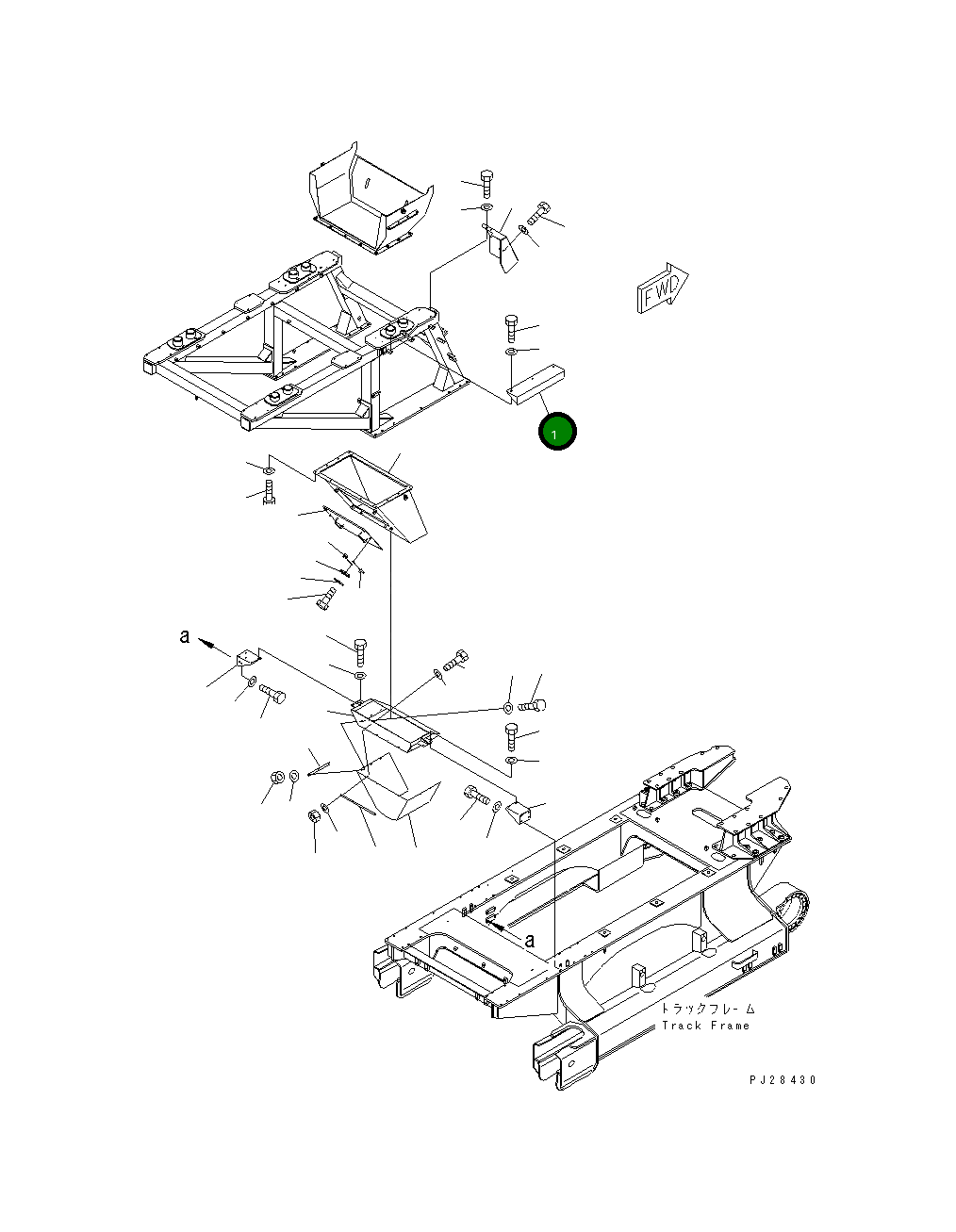 FWD

1

a

a

トラックフレーム
Track Frame

PJ28430