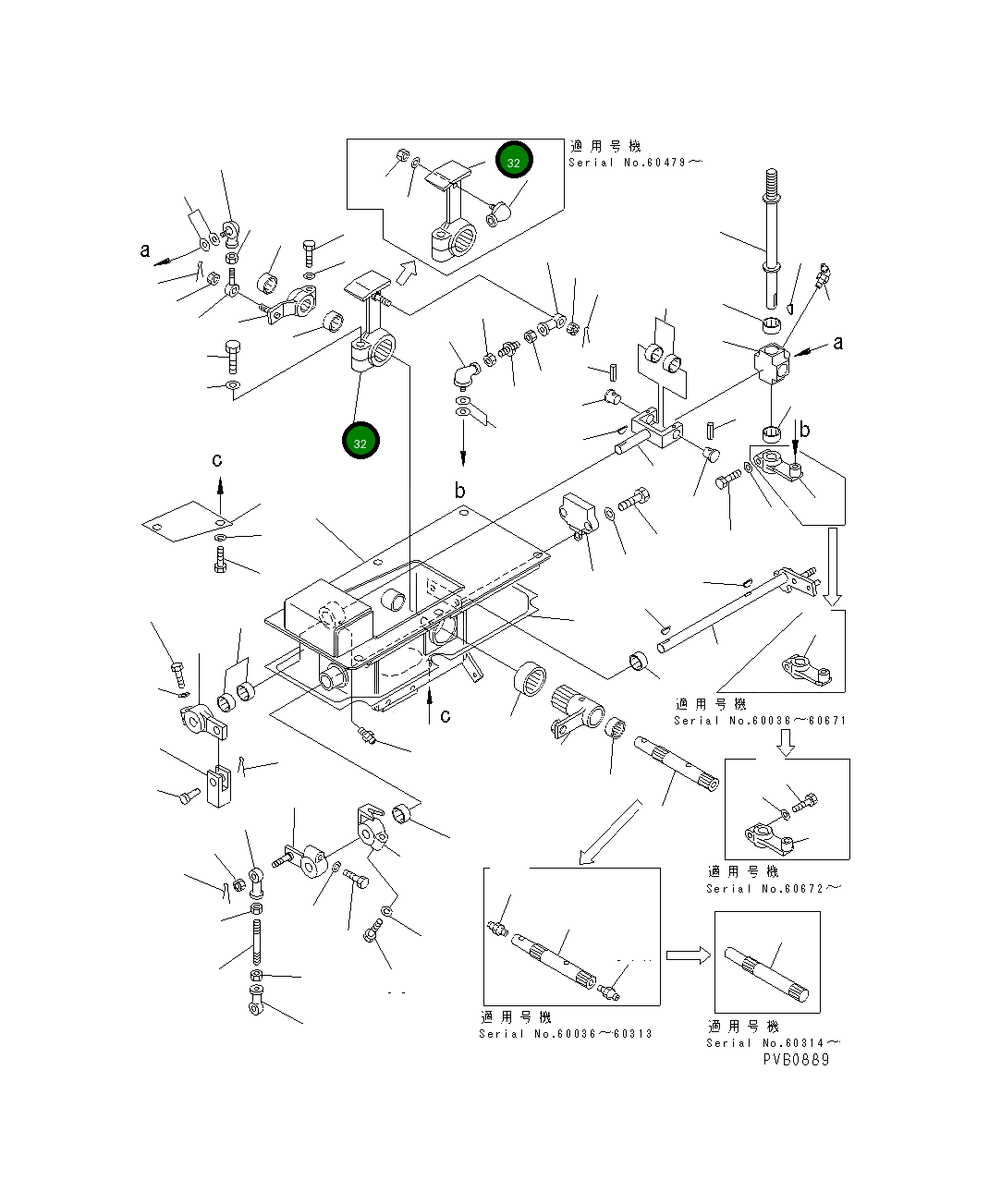 適用号機
Serial No.60479～

32

a

a

32

b

c

b

c

適用号機
Serial No.60036～60671

適用号機
Serial No.60672～

適用号機
Serial No.60036～60313

適用号機
Serial No.60314～

PVB0889