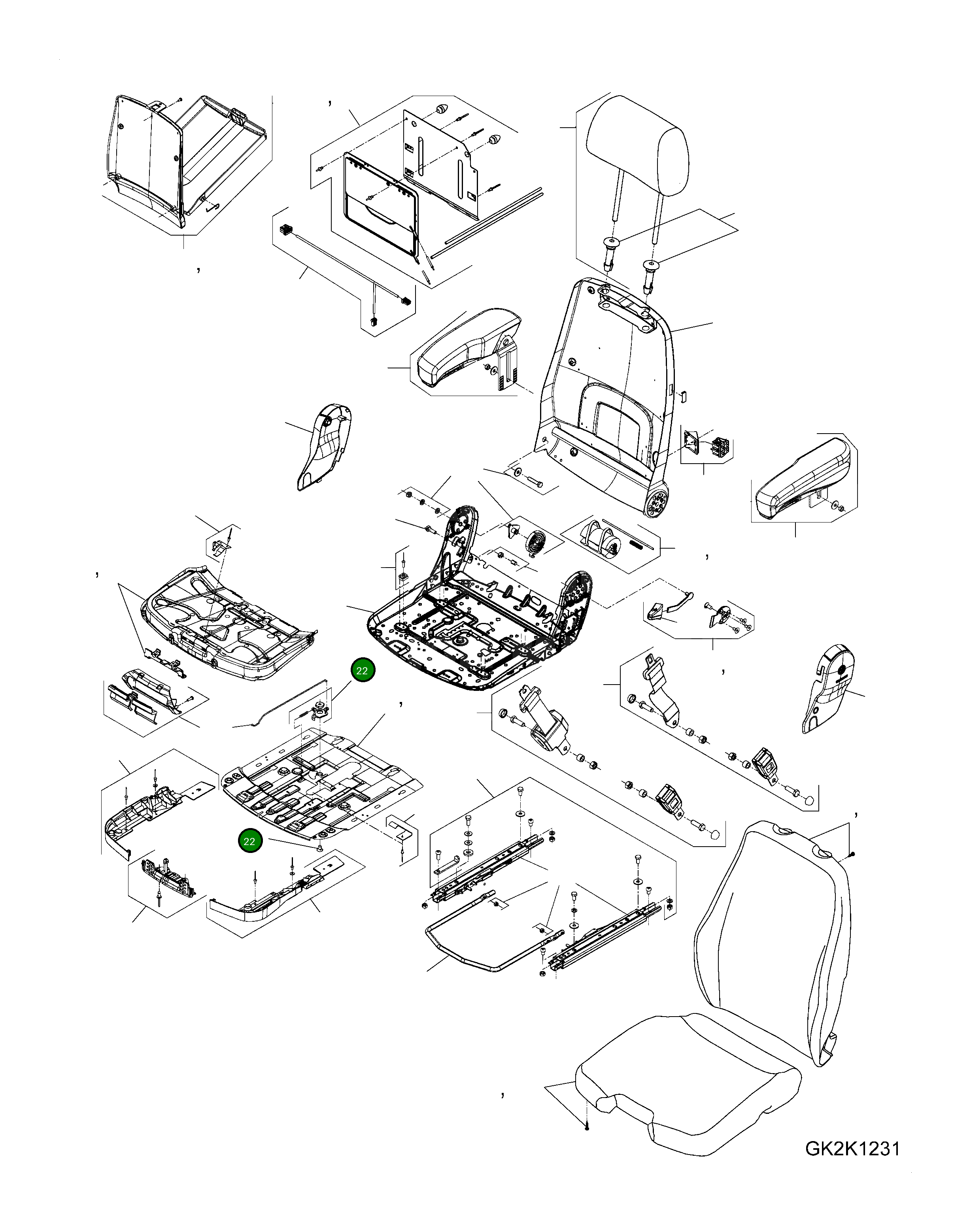 22

22

GK2K1231