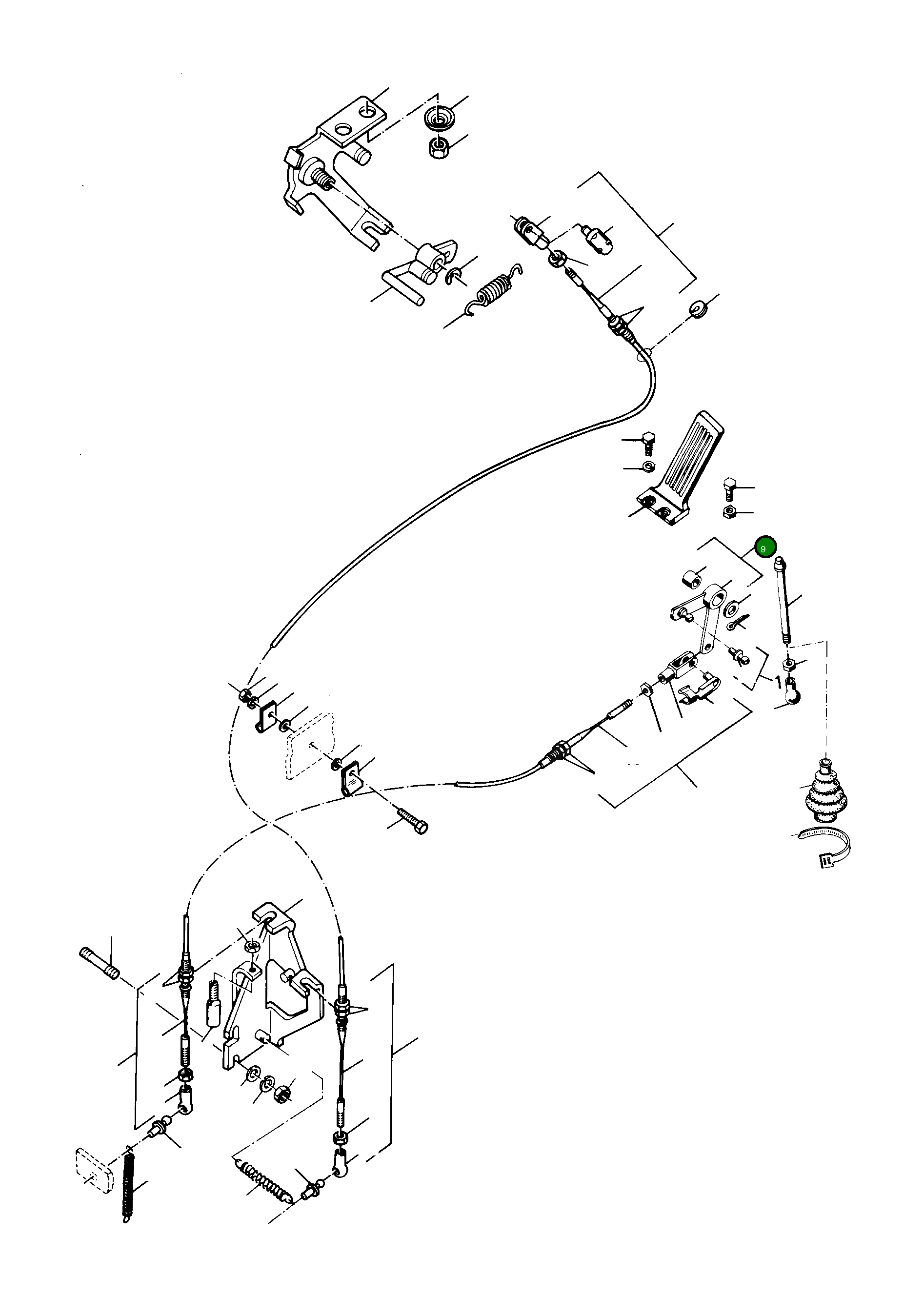 9

1