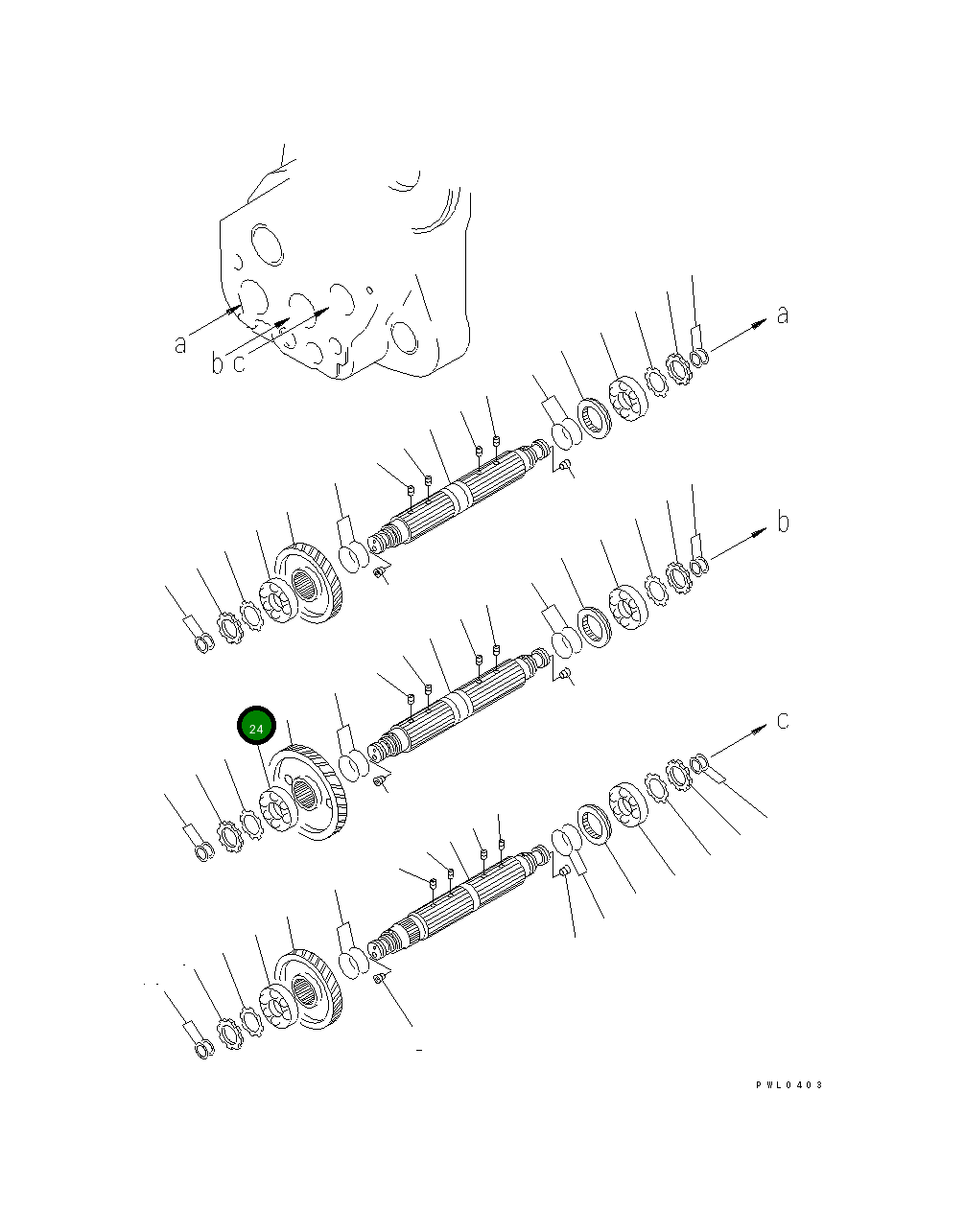 a
b
c
a
b
24
c
PWL0403