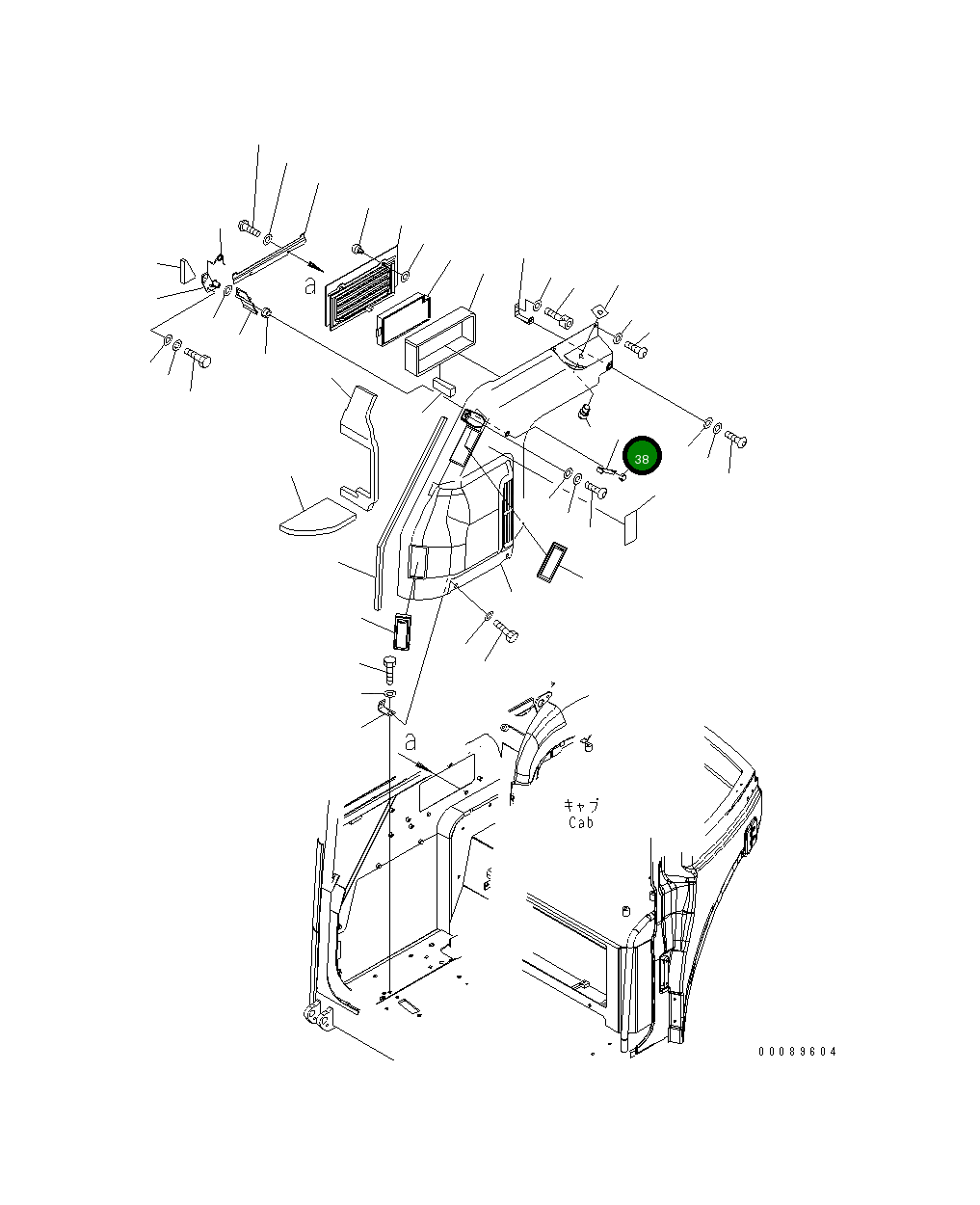 a

38

a

キャブ
Cab

00089604