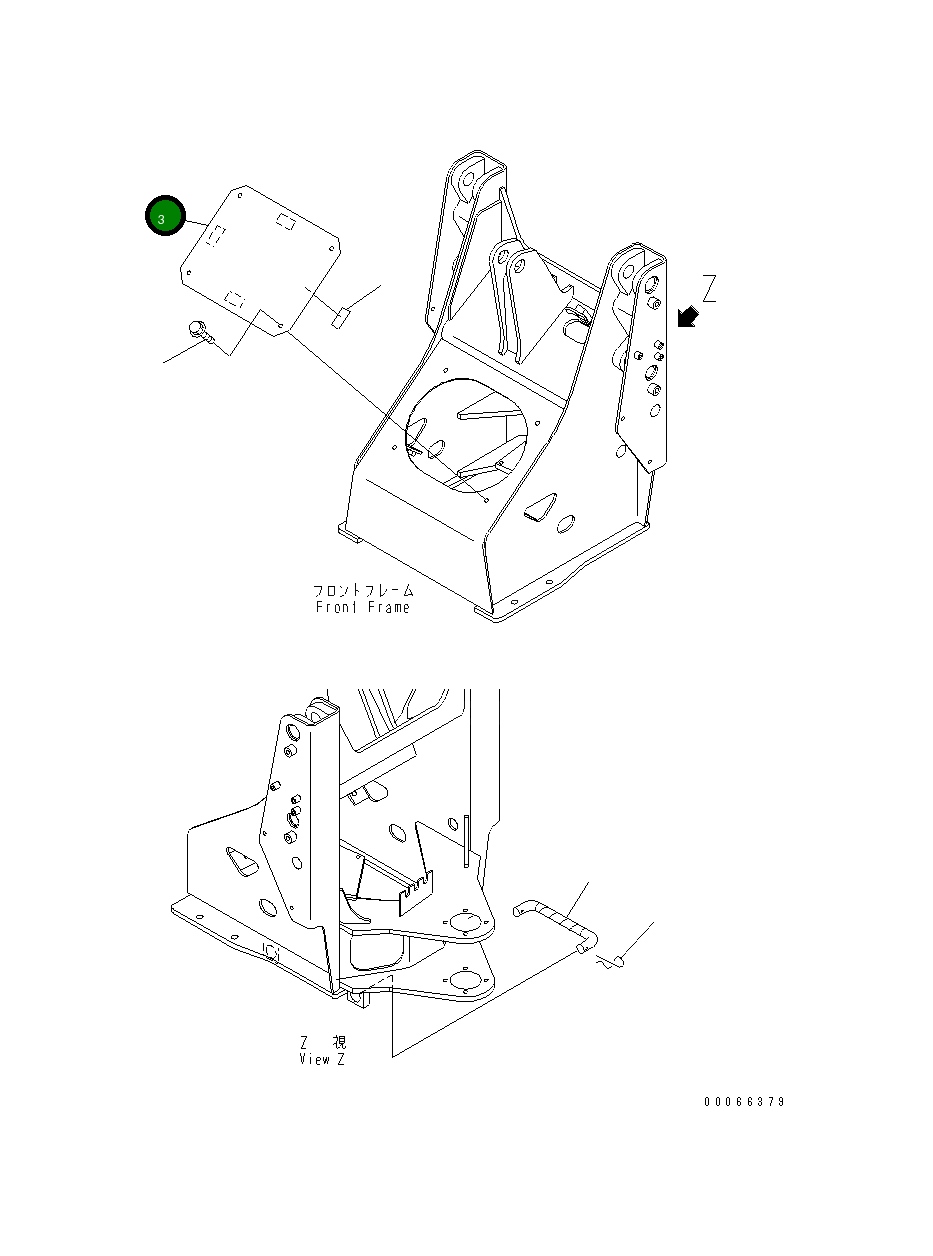 3

Z

フロントフレーム
Front Frame

Z 視
View Z

00066379