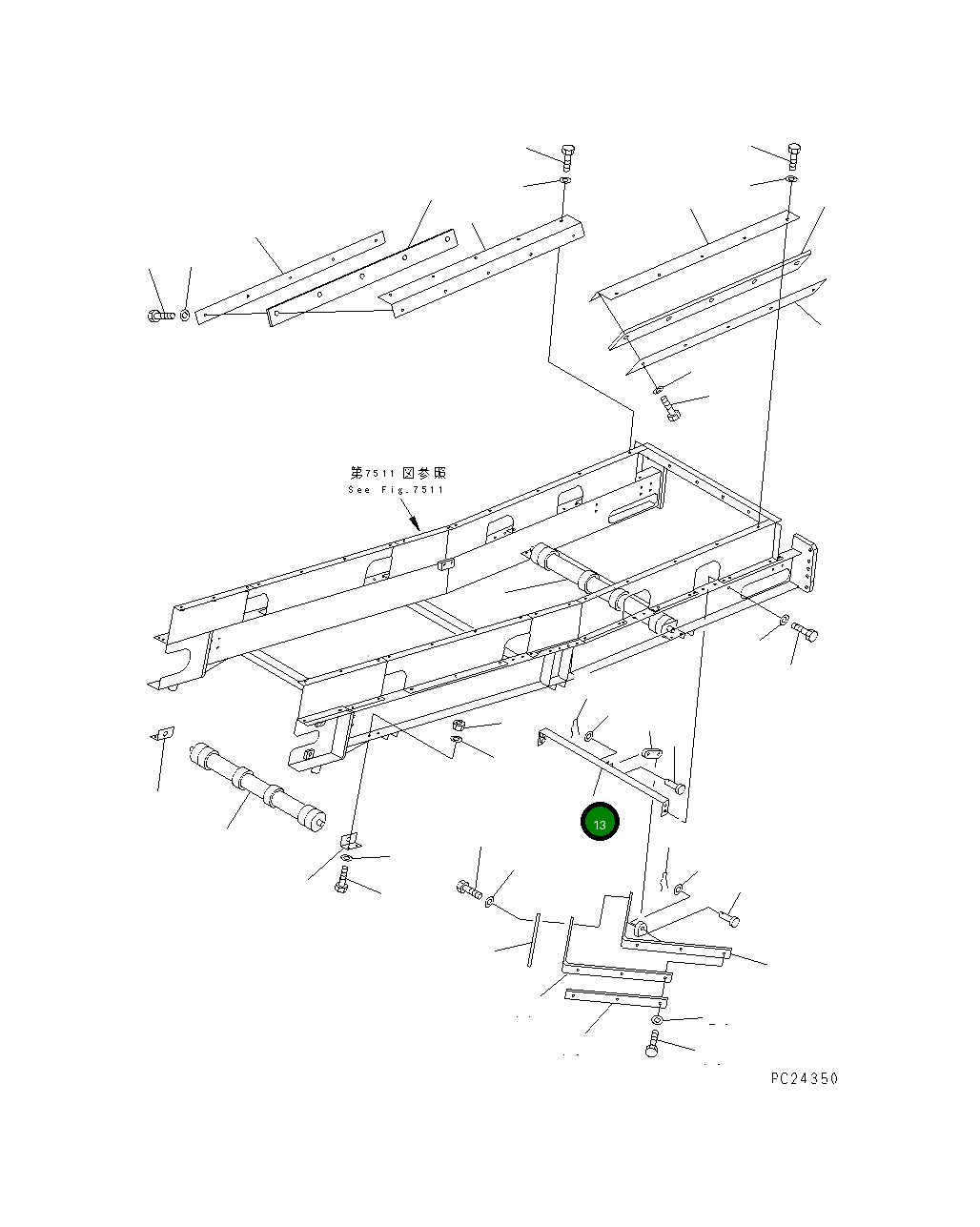 第7511図参照
See Fig.7511

13

PC24350