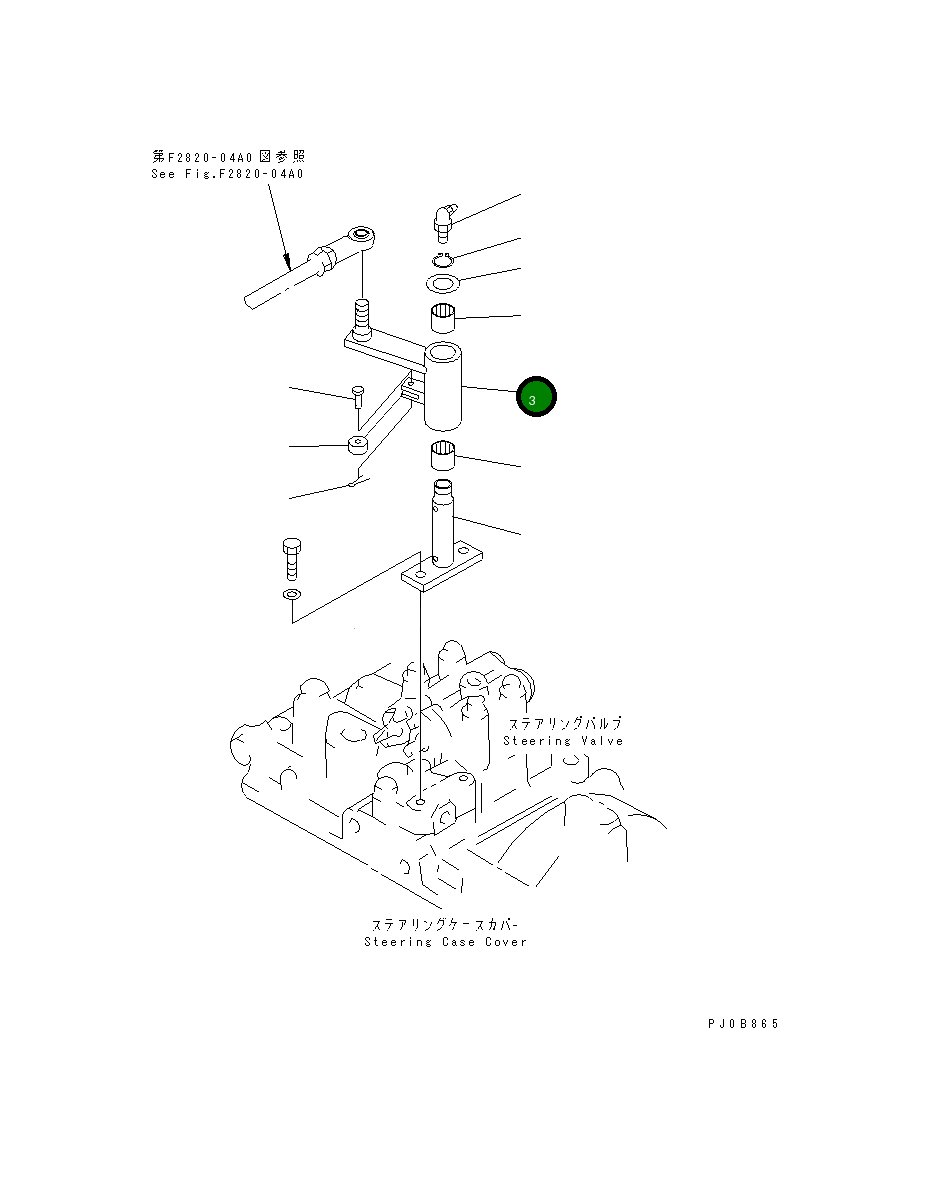 第F2820-04A0図参照
See Fig.F2820-04A0

3

ステアリングバルブ
Steering Valve

ステアリングケースカバー
Steering Case Cover

PJ0B865