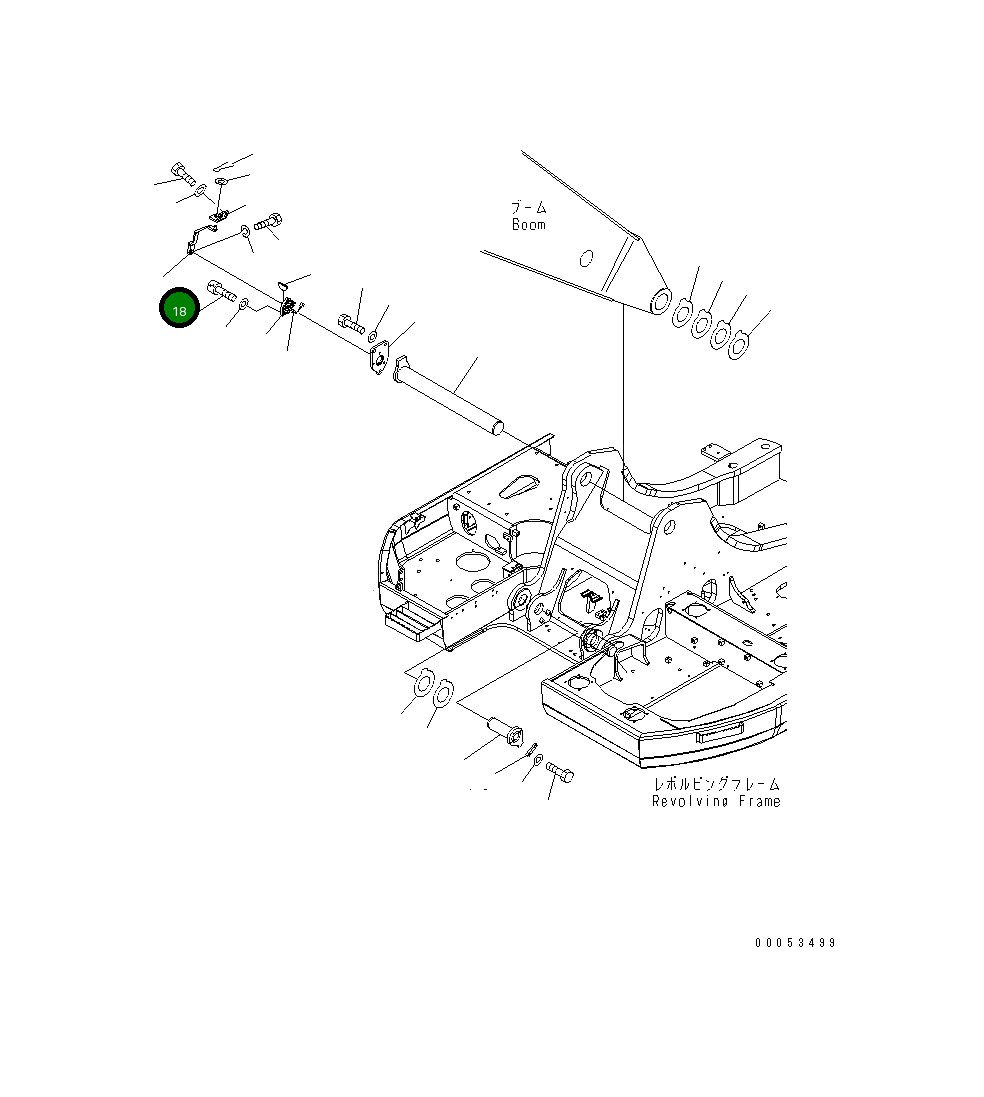 18

ブーム
Boom

レボルビングフレーム
Revolving Frame

00053499