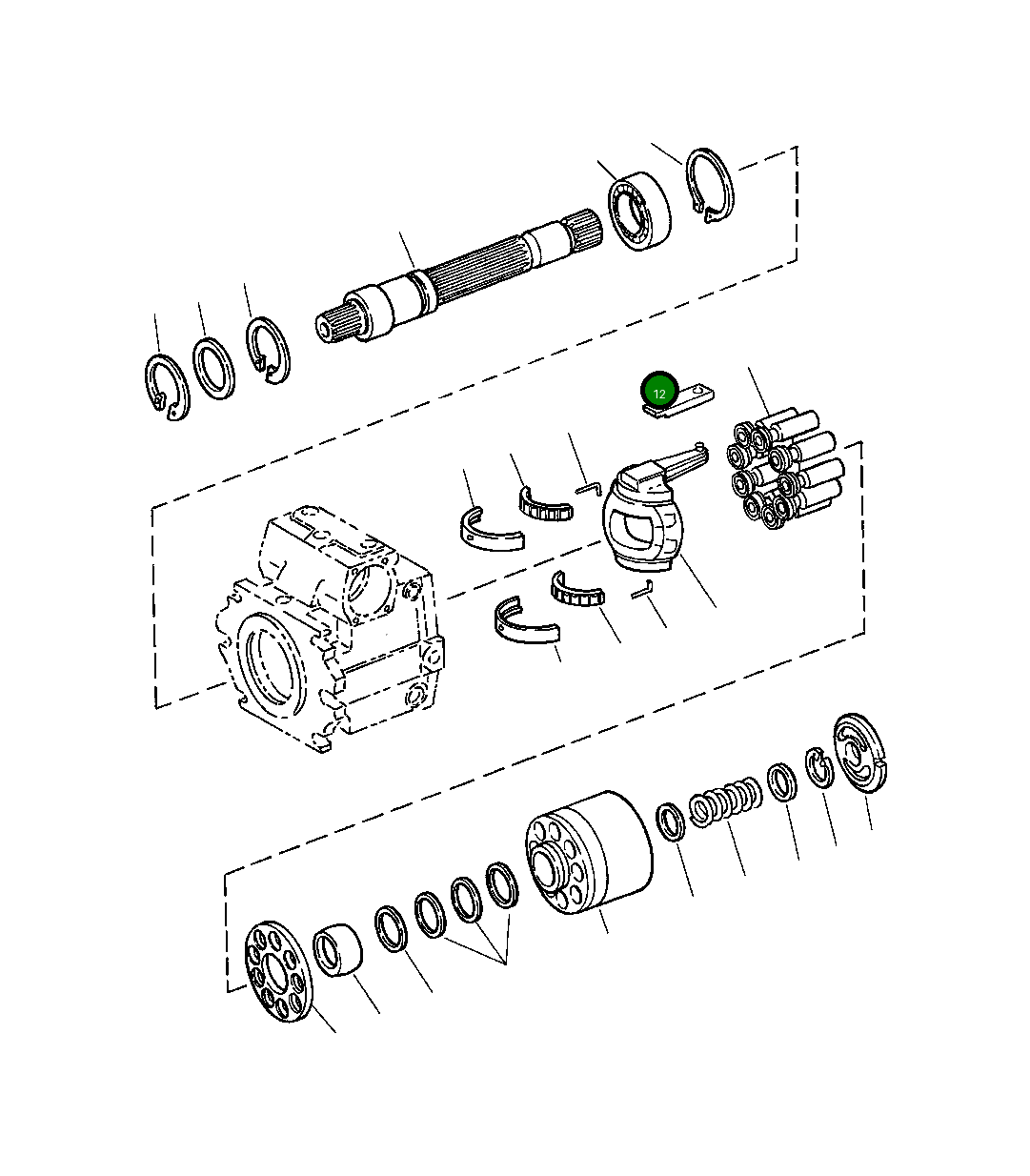 12