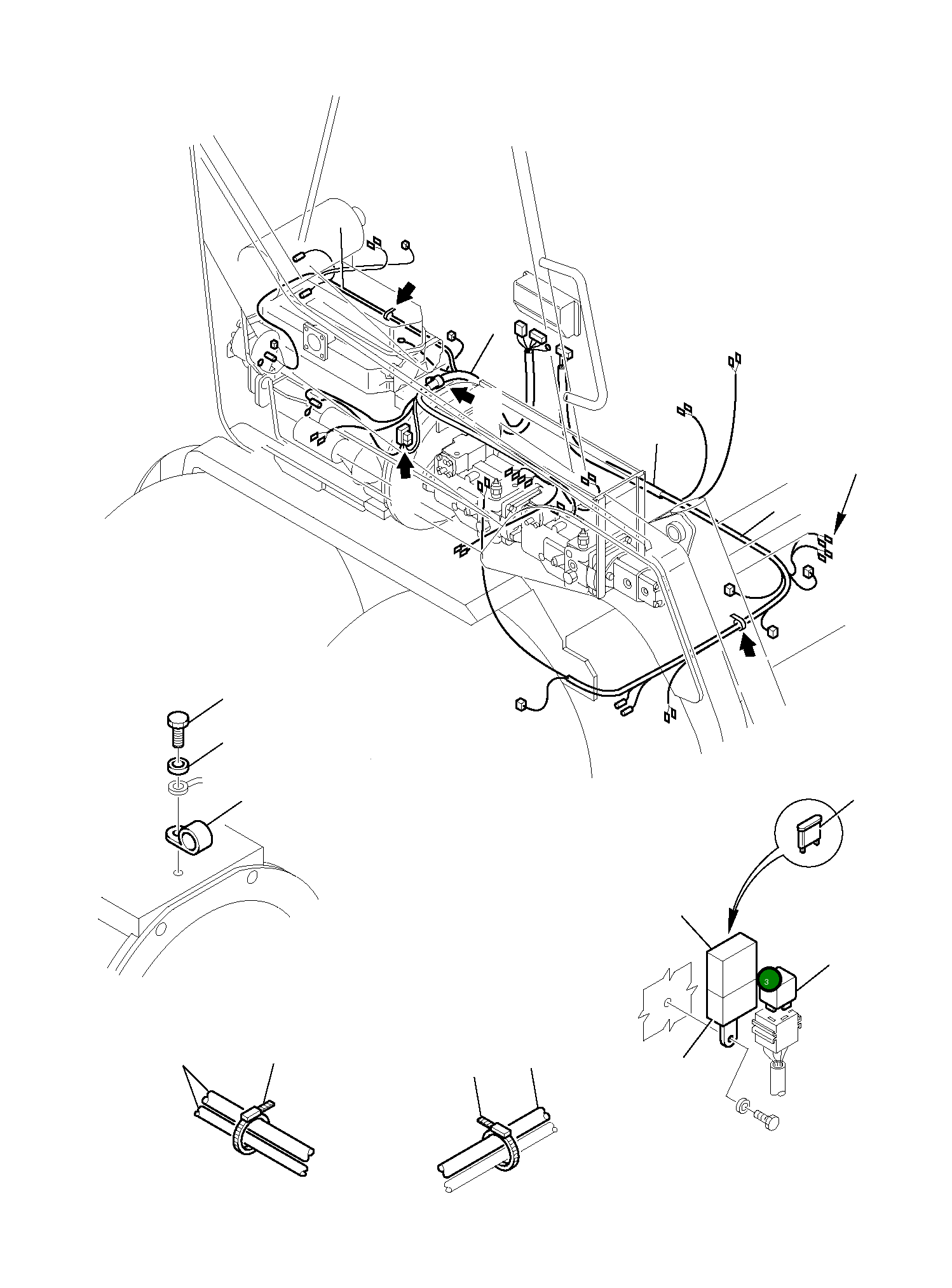 3