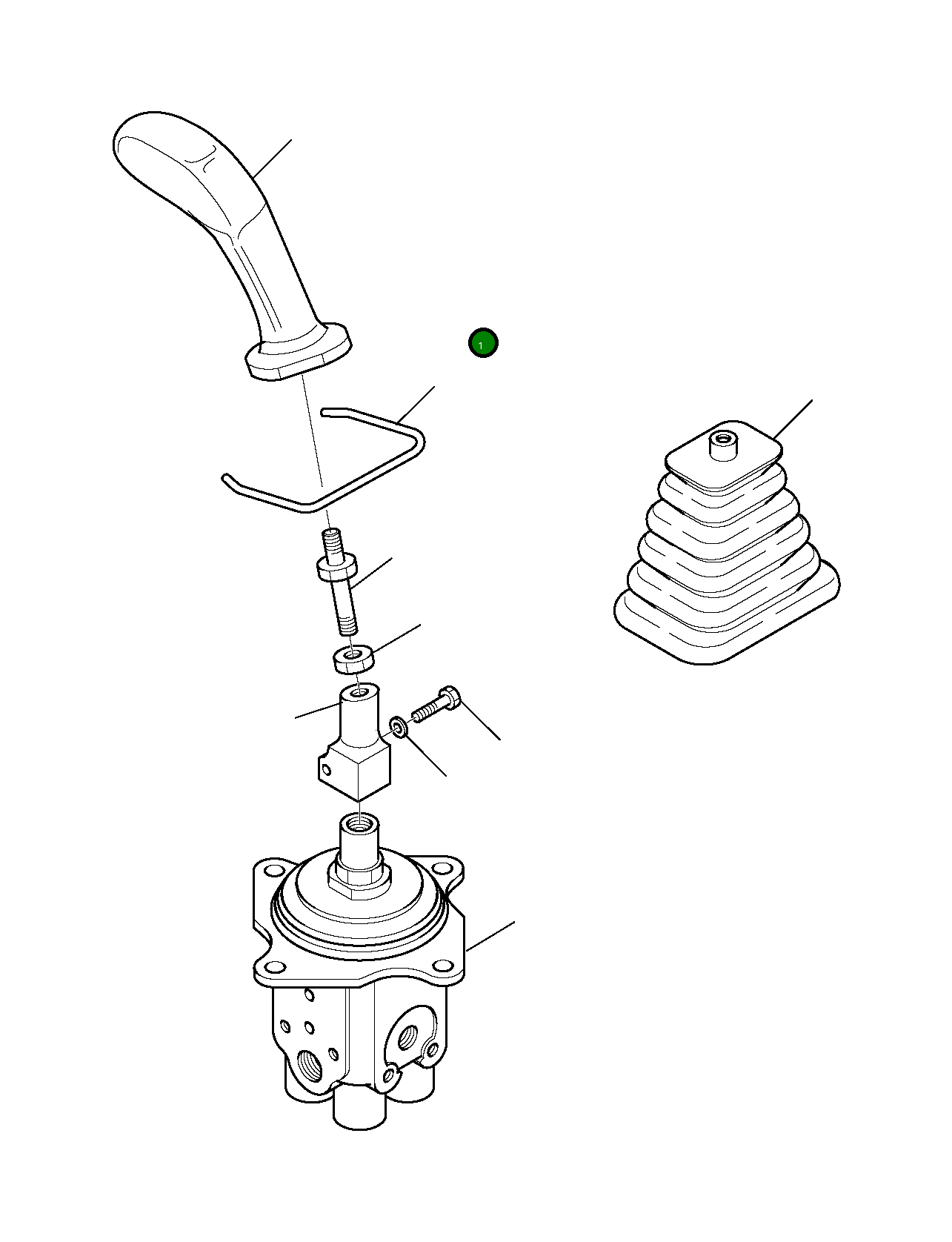 1