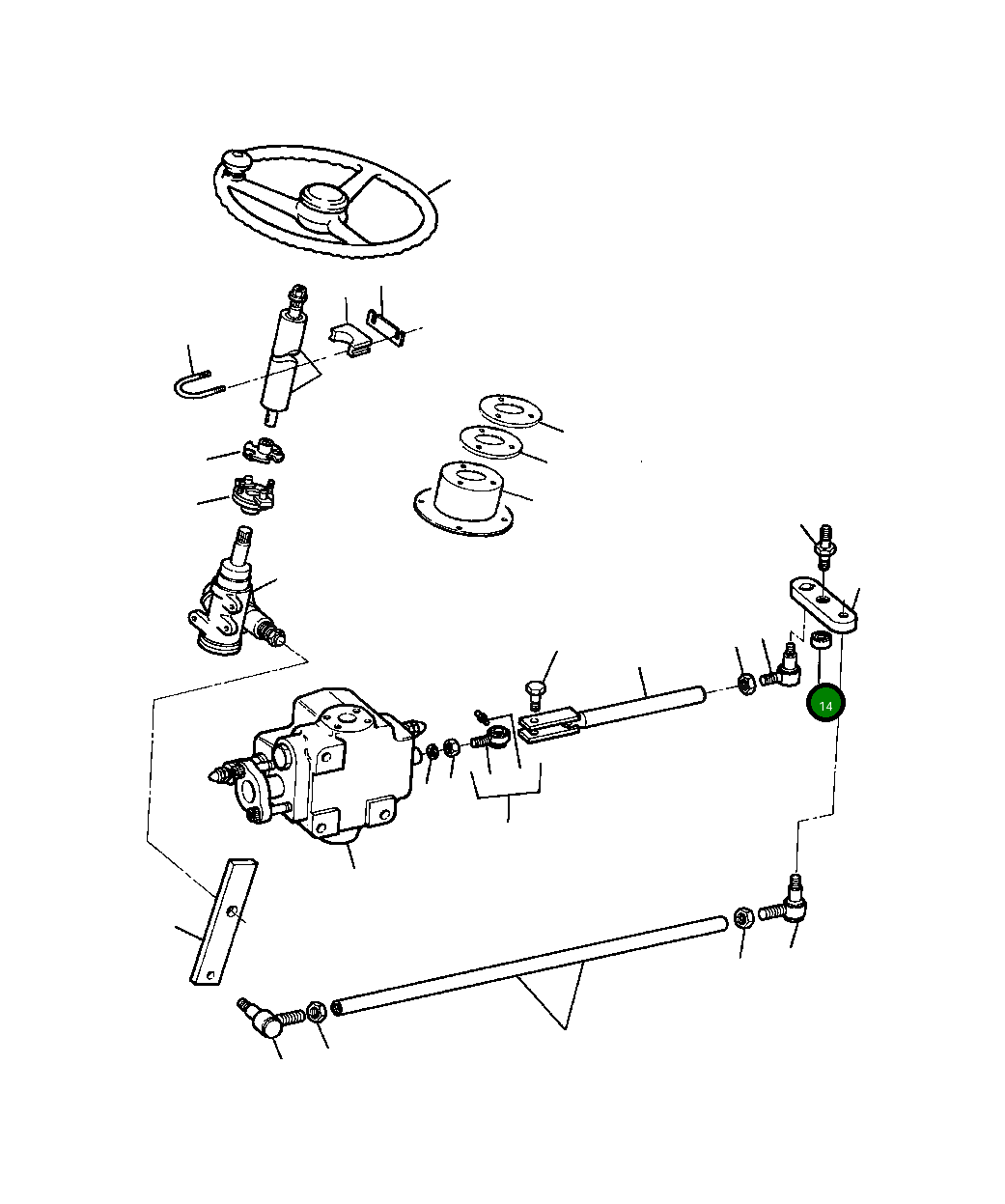 14