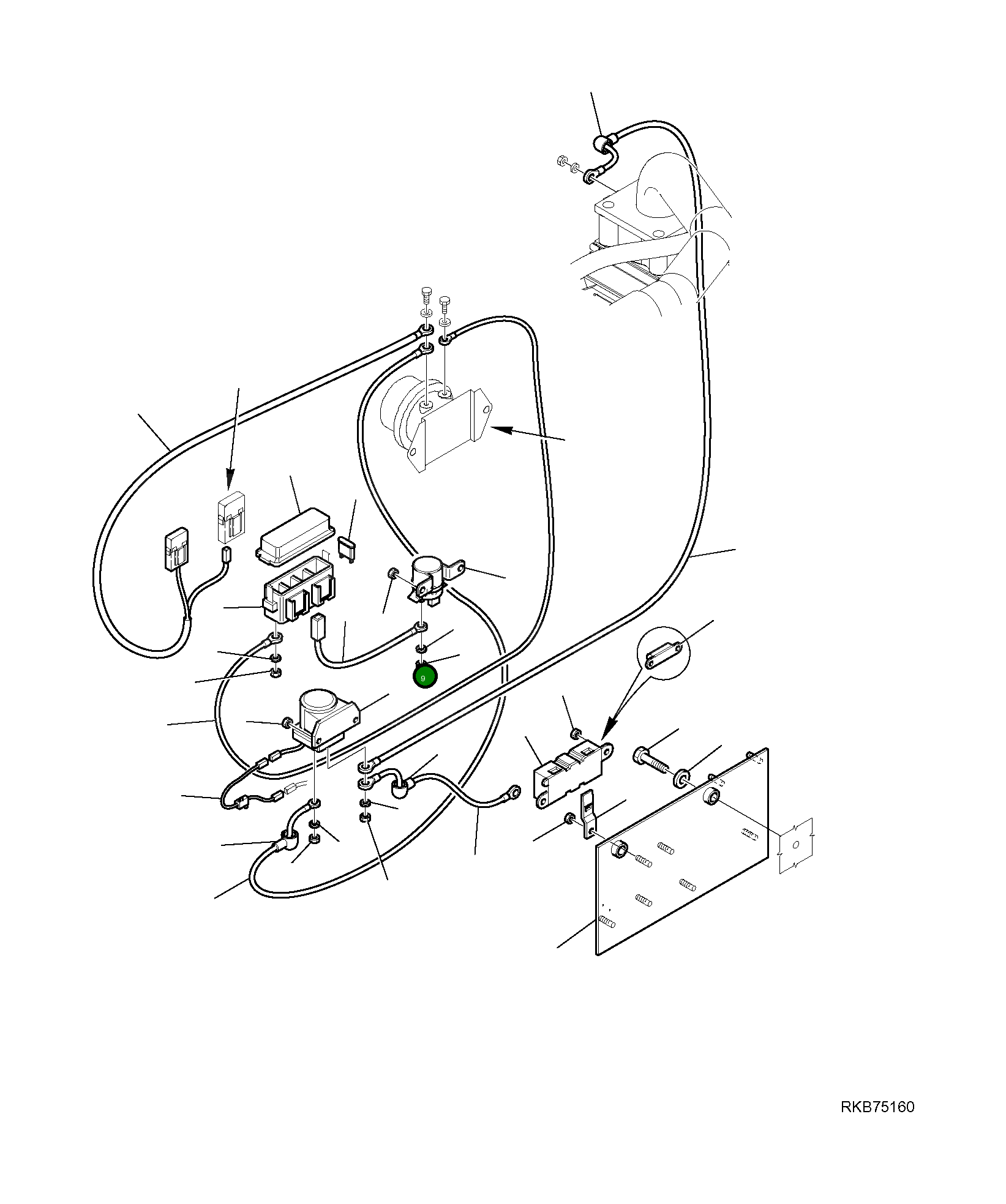 9

RKB75160