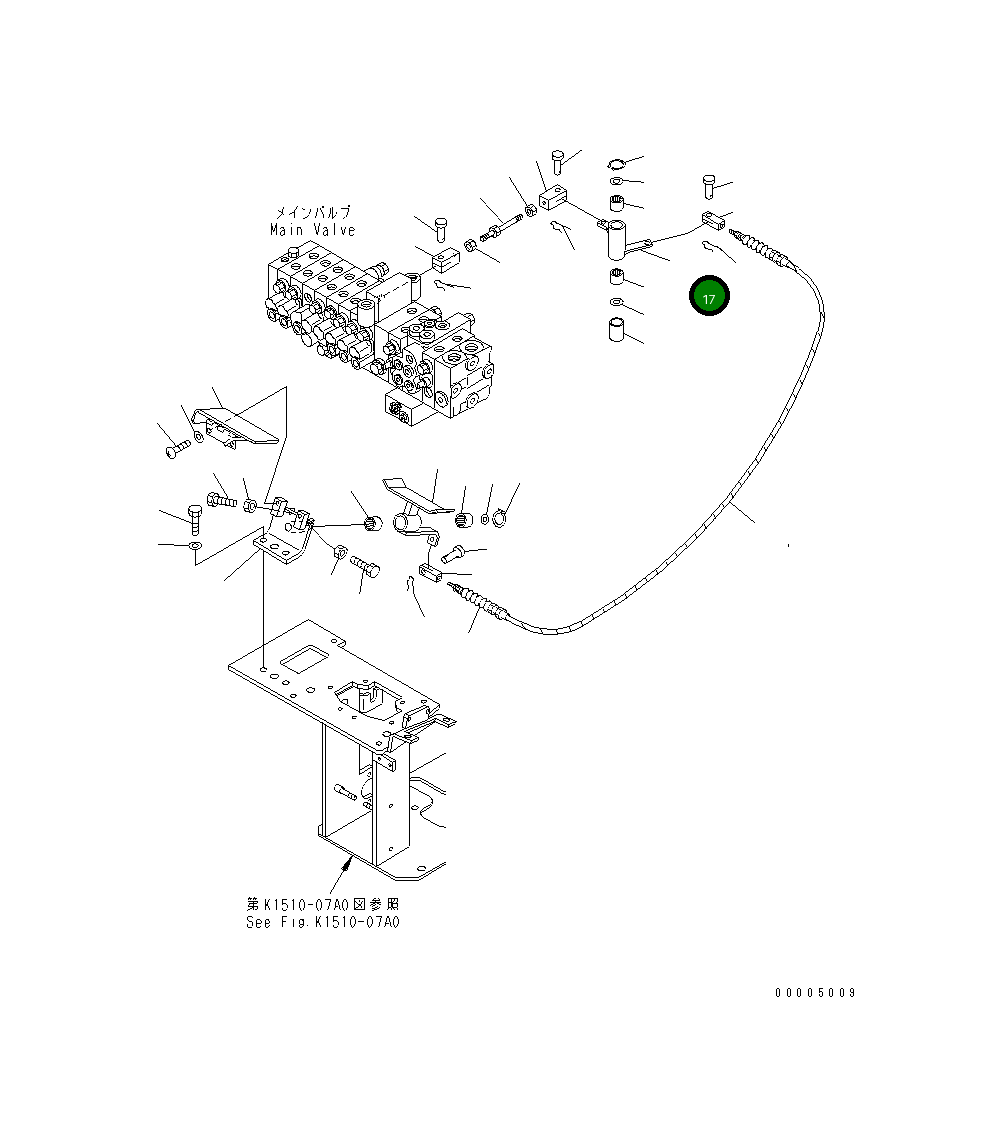 メインバルブ
Main Valve

17

第K1510-07A0図参照
See Fig.K1510-07A0

00005009