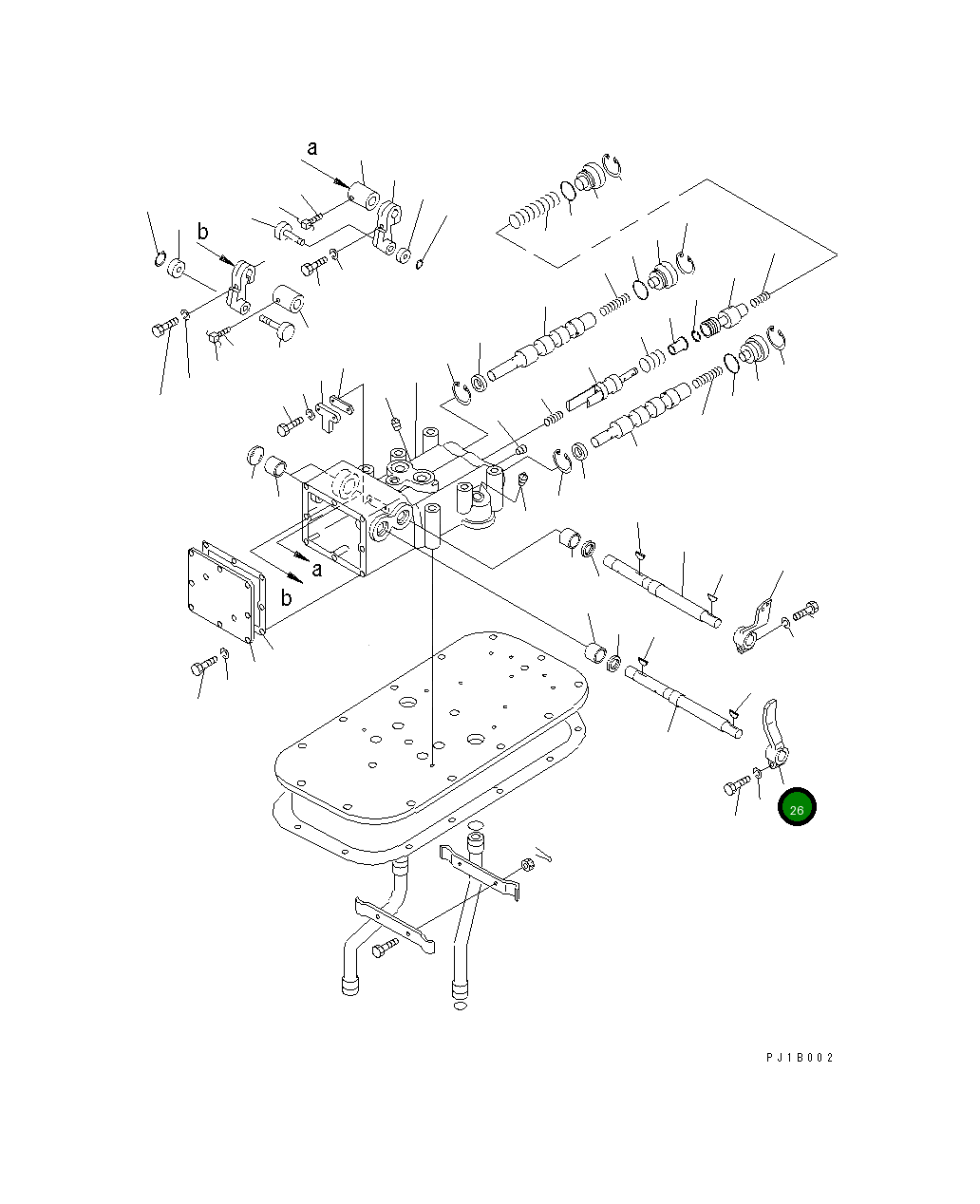 a
b
a
b
26
PJ1B002