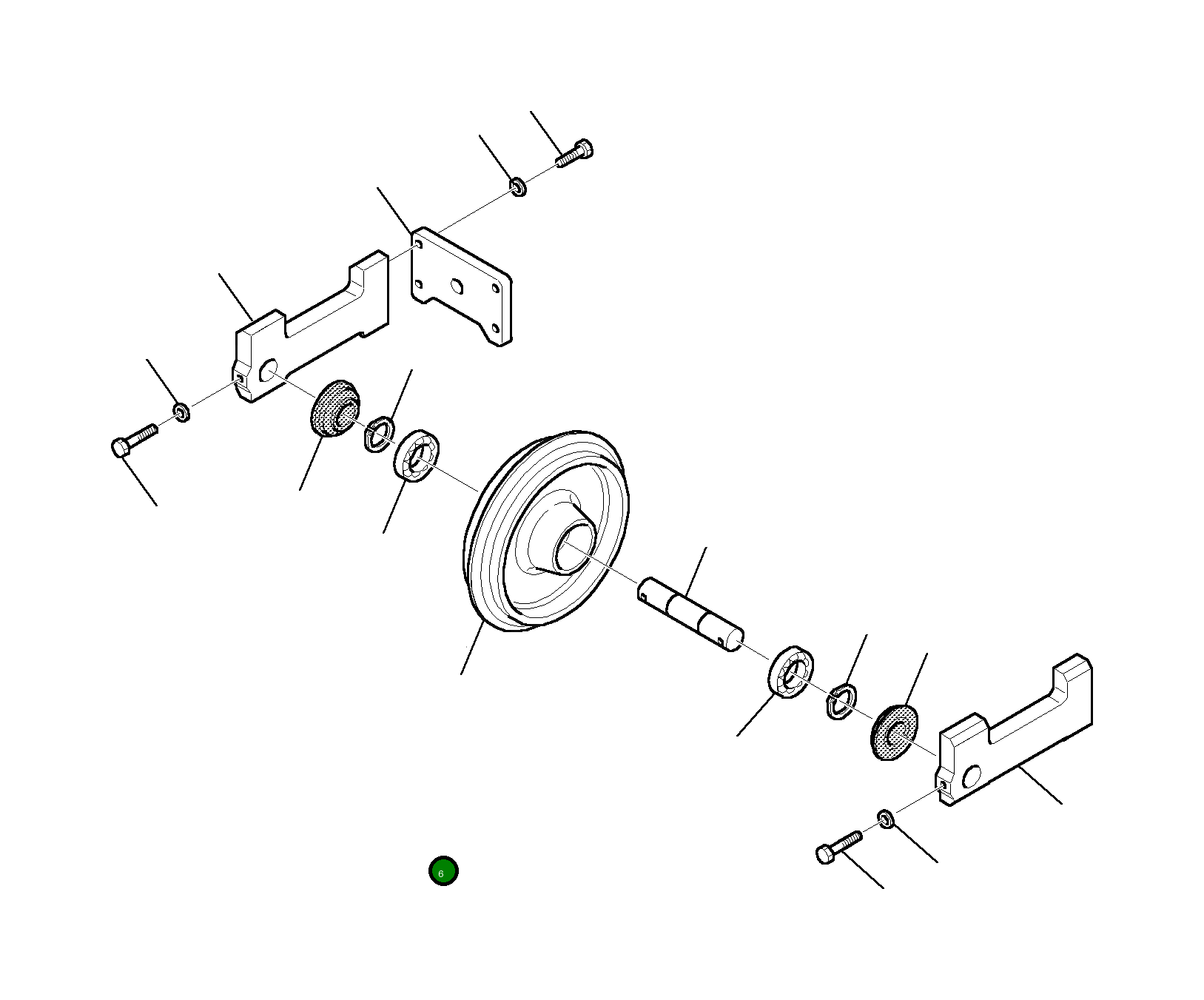 6