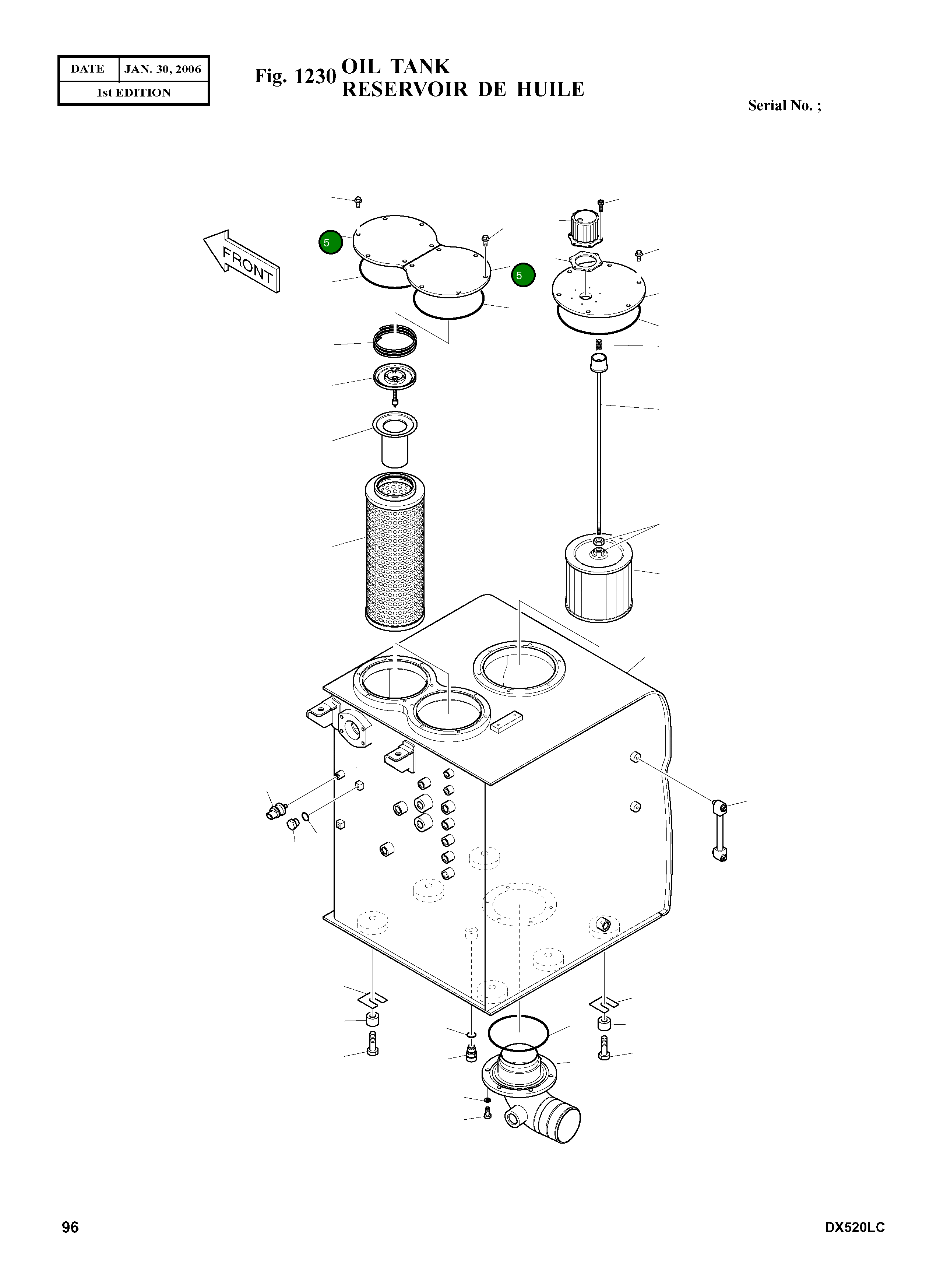 | DATE | JAN. 30, 2006 |
|---|---|
| 1st EDITION | |

Fig. 1230 OIL TANK
RESERVOIR DE HUILE

Serial No. ;

FRONT

5

5

96

DX520LC