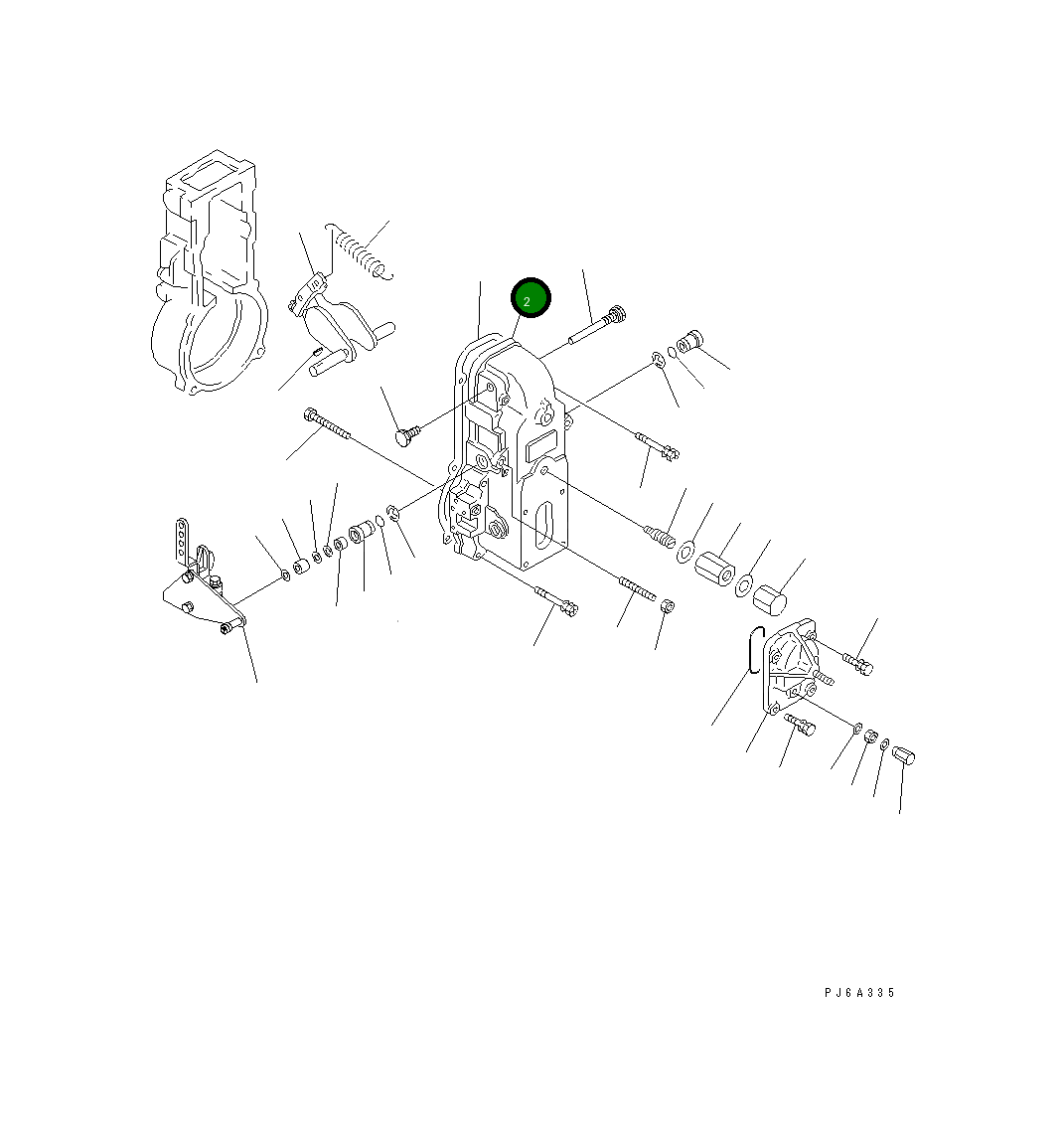 2

PJ6A335