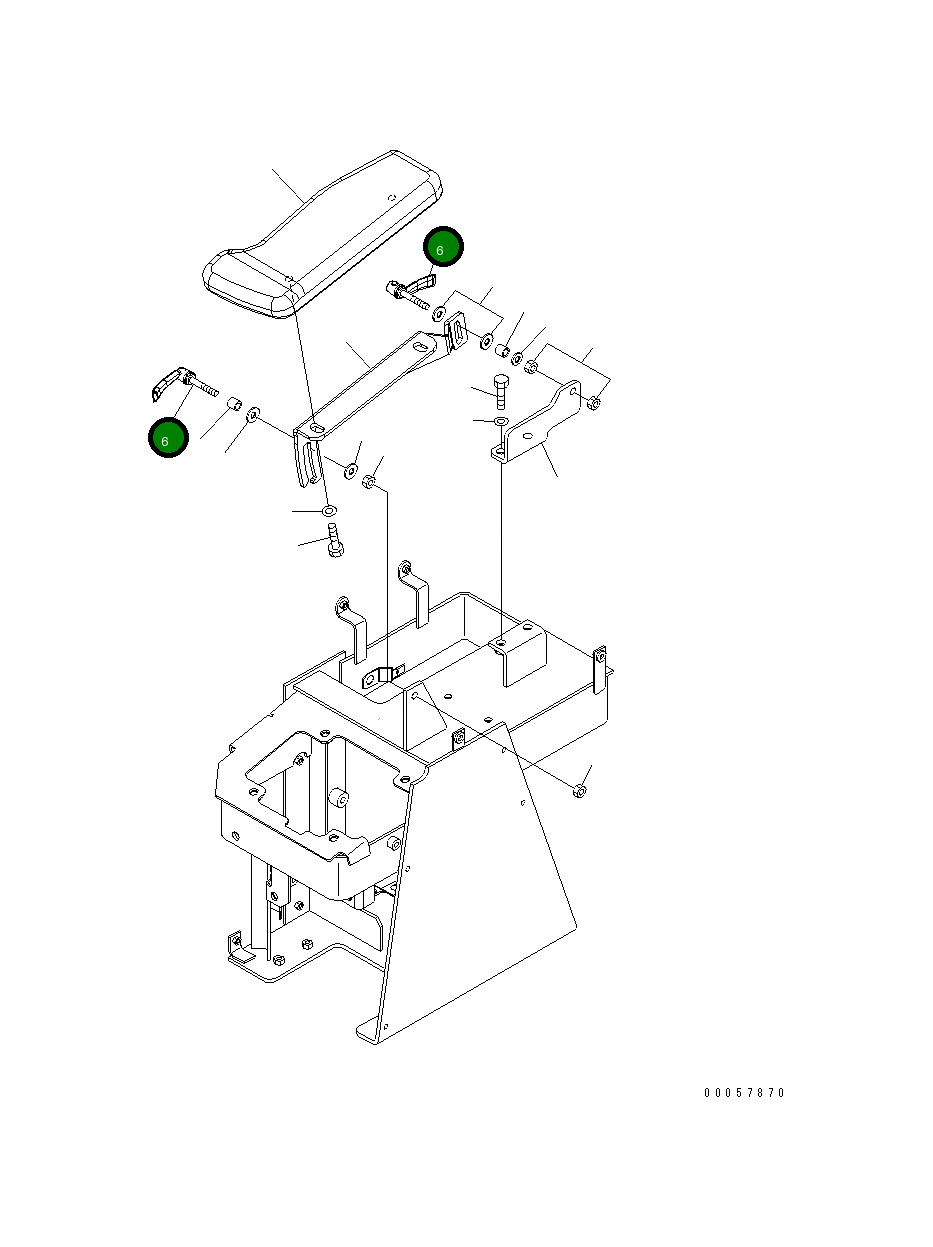 6
6
00057870