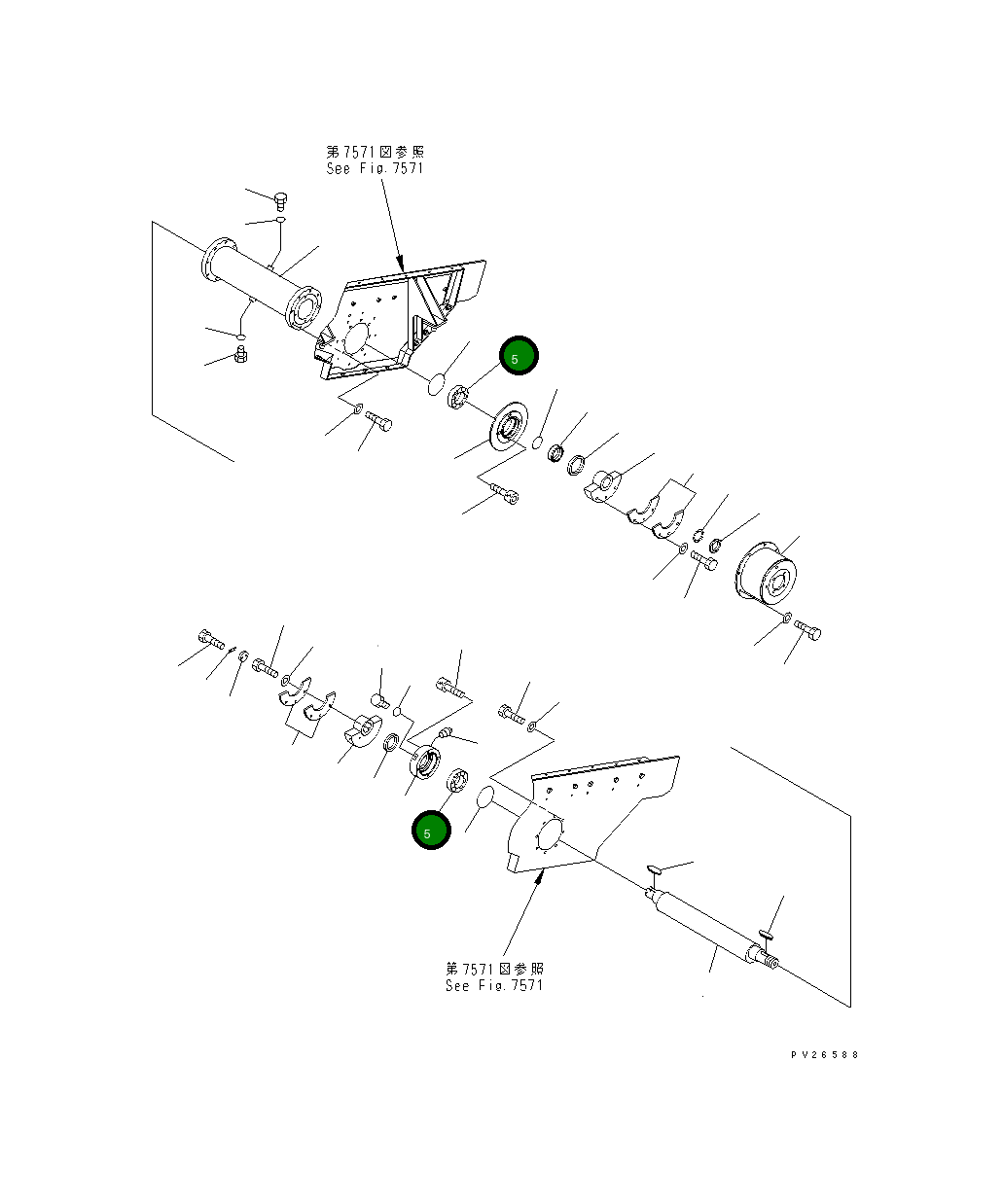 第7571図参照
See Fig.7571

5

5

第7571図参照
See Fig.7571

PV26588