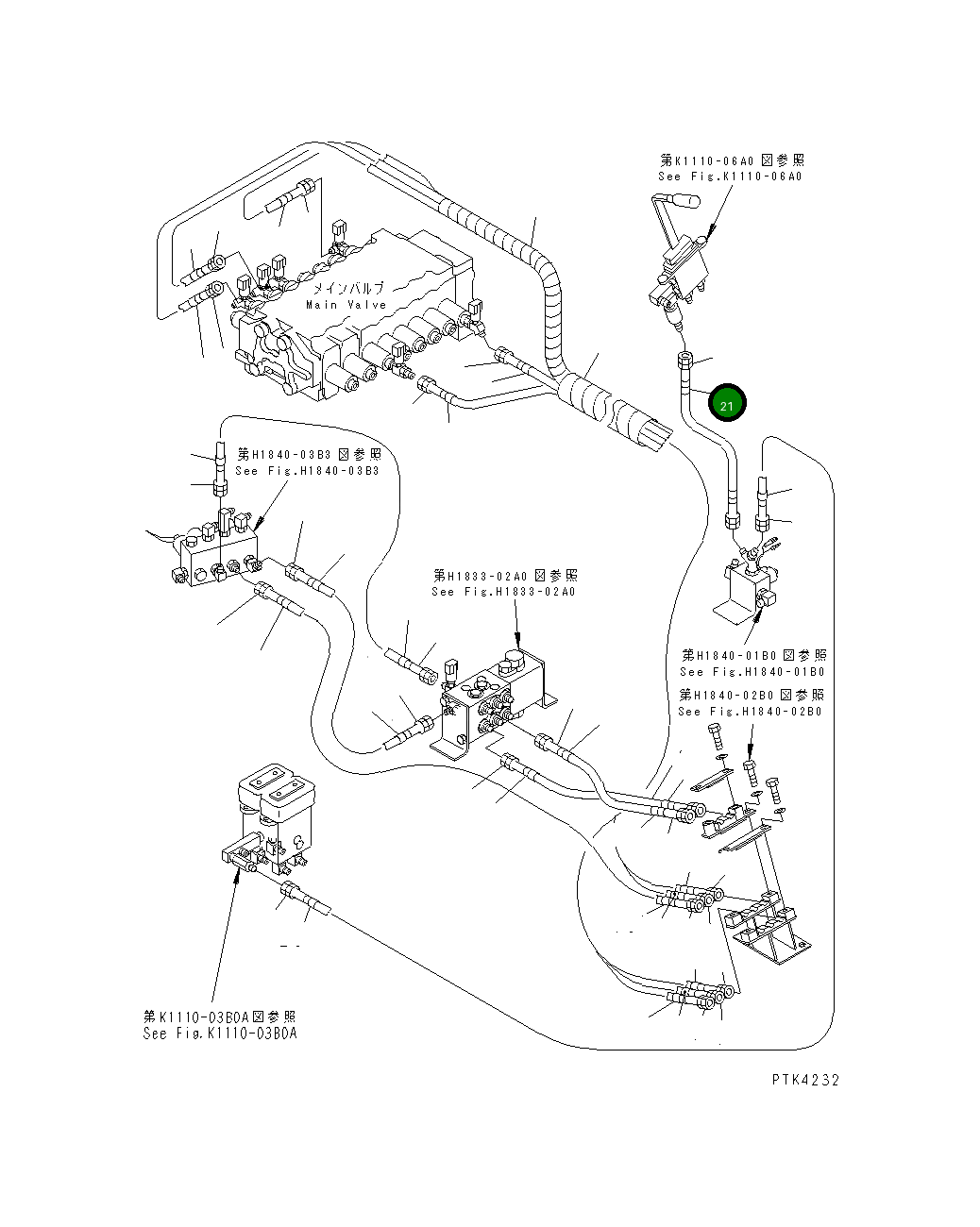 第K1110-06A0 図参照
See Fig.K1110-06A0

メインバルブ
Main Valve

21

第H1840-03B3 図参照
See Fig.H1840-03B3

第H1833-02A0 図参照
See Fig.H1833-02A0

第H1840-01B0 図参照
See Fig.H1840-01B0

第H1840-02B0 図参照
See Fig.H1840-02B0

第K1110-03B0A図参照
See Fig.K1110-03B0A

PTK4232