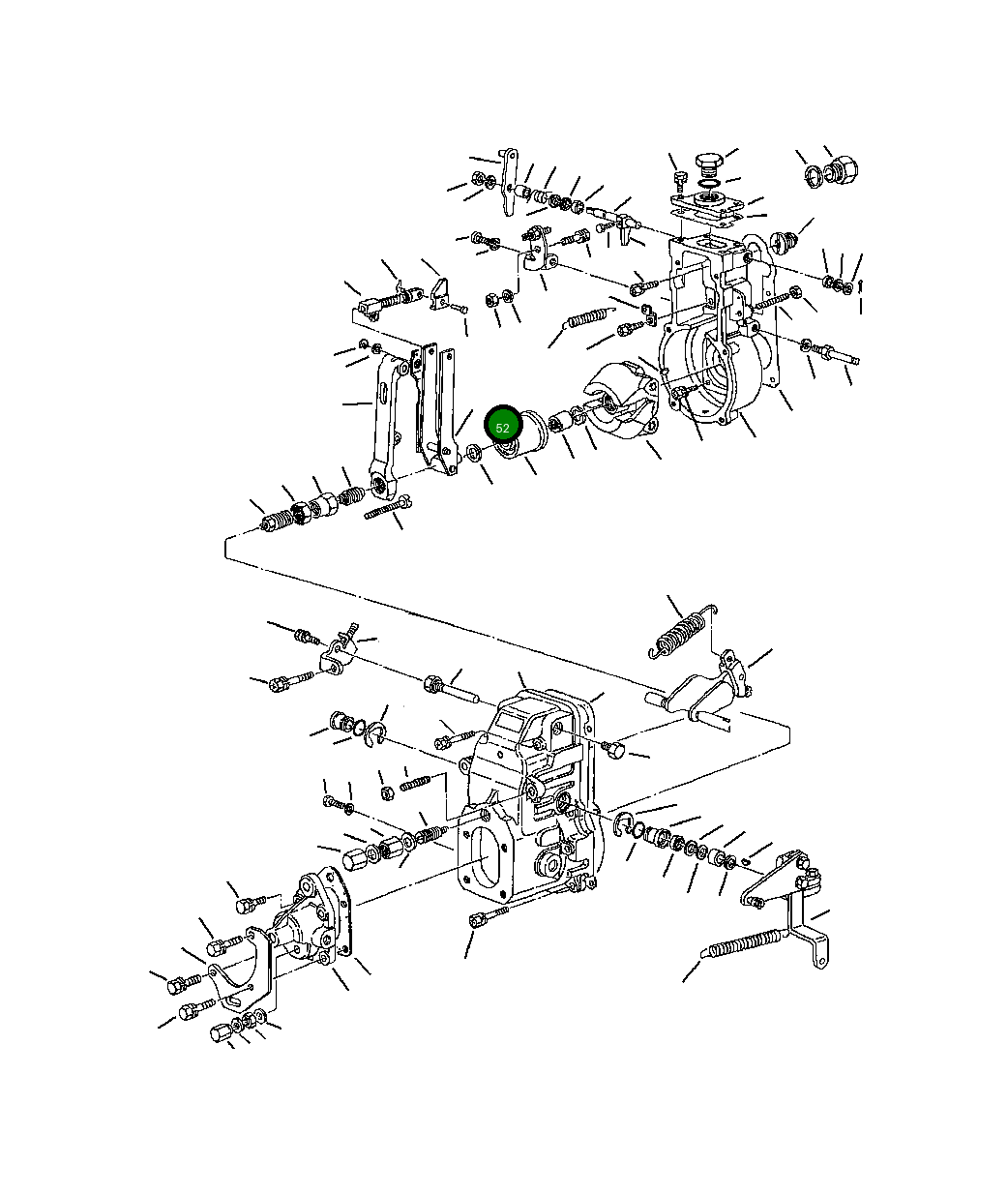 52