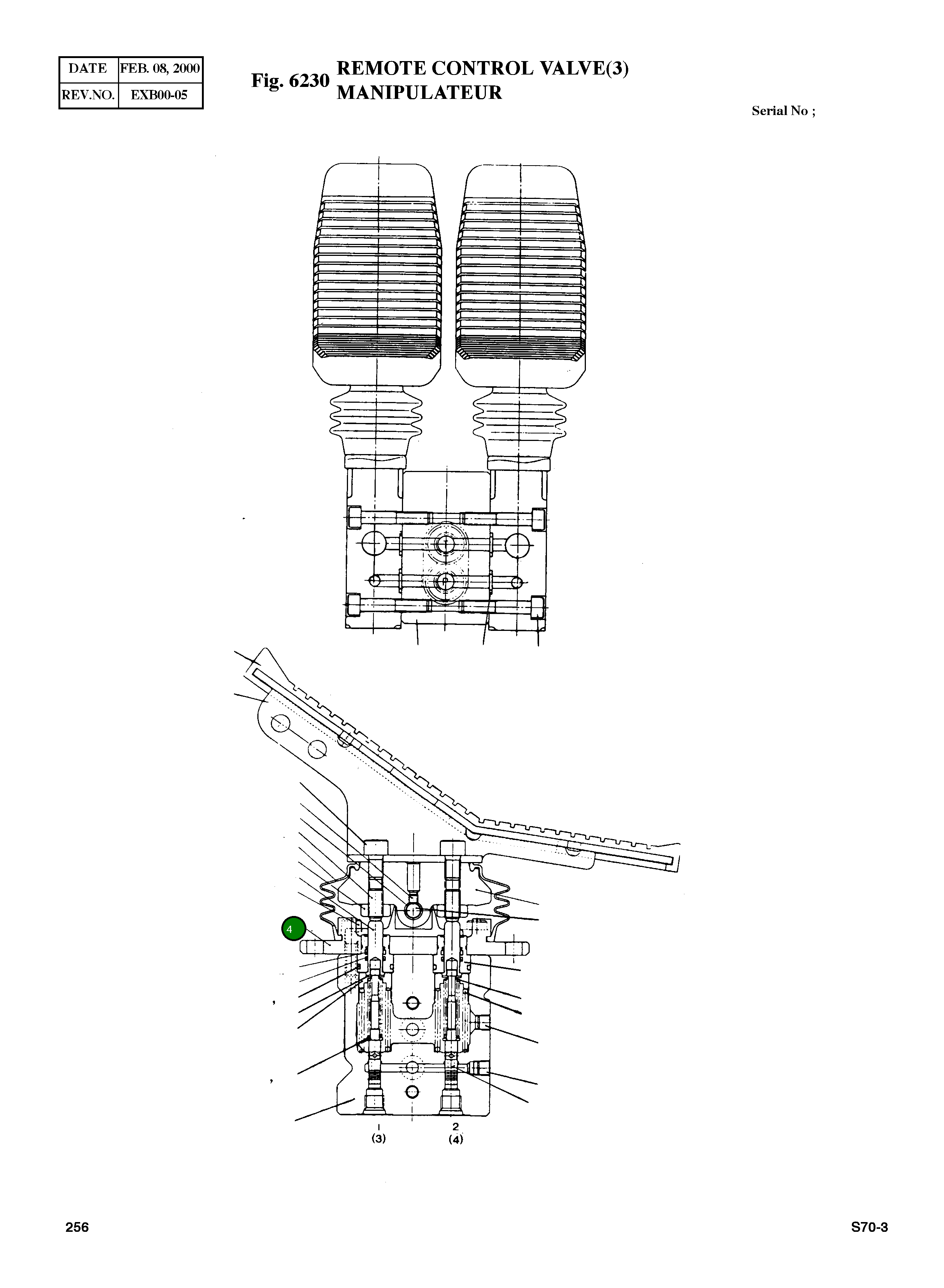 | DATE | FEB. 08, 2000 |
|---|---|
| REV.NO. | EXB00-05 |

Fig. 6230 REMOTE CONTROL VALVE(3)
MANIPULATEUR

Serial No ;

4

1
(3)

2
(4)

256

S70-3