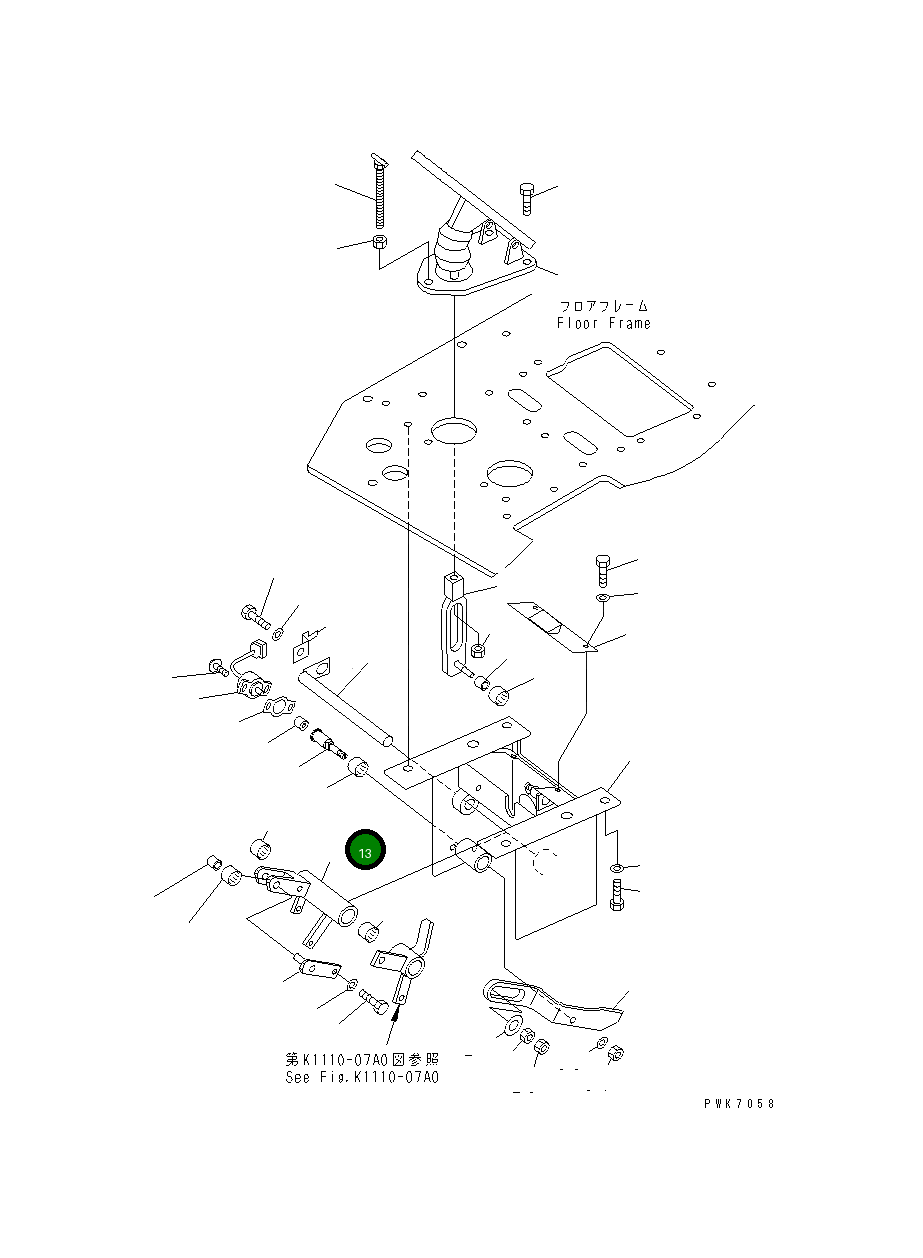 フロアフレーム
Floor Frame

13

第K1110-07A0図参照
See Fig.K1110-07A0

PWK7058