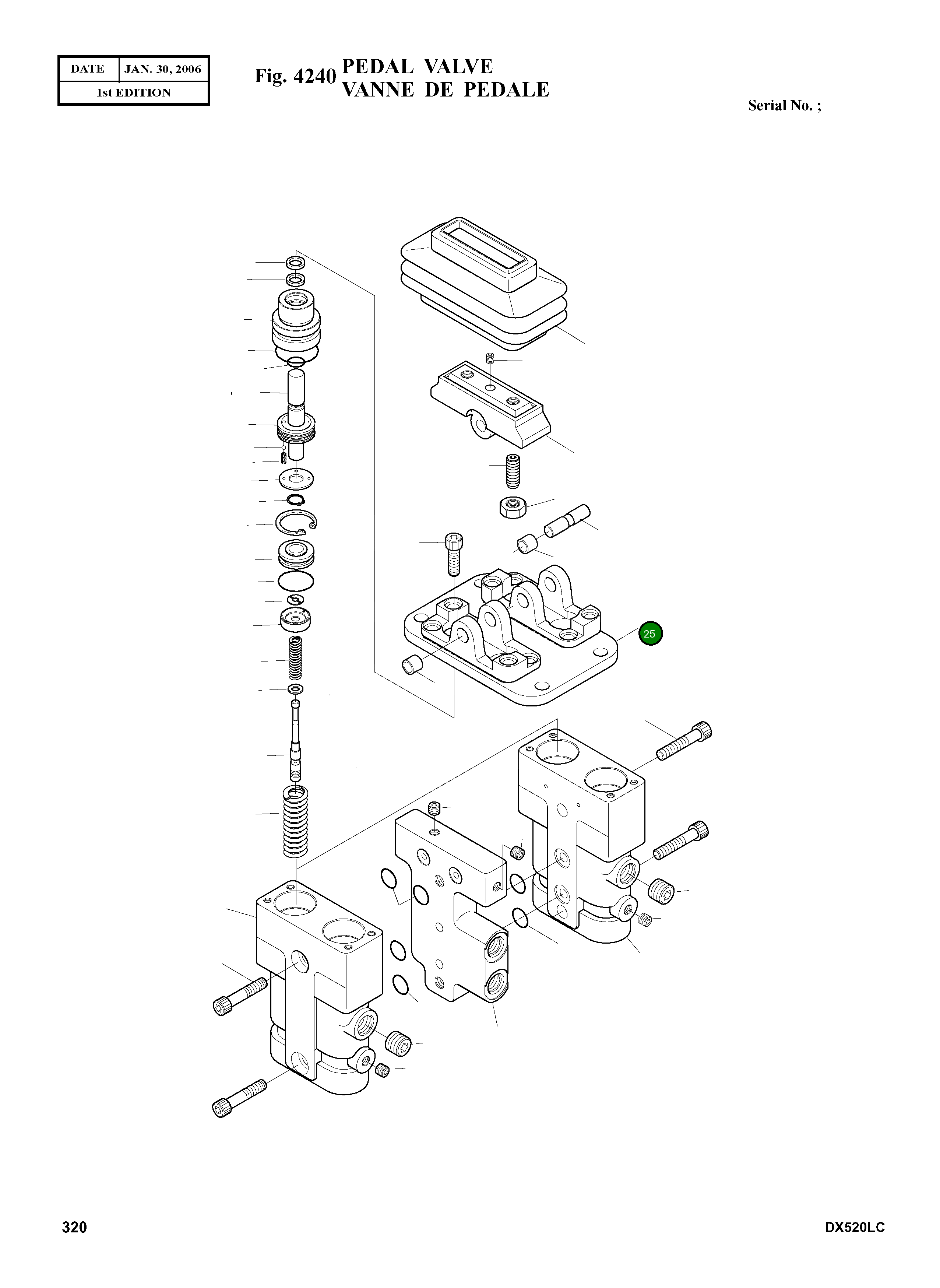 | DATE | JAN. 30, 2006 |
|---|---|
| 1st EDITION | |

Fig. 4240 PEDAL VALVE
VANNE DE PEDALE

Serial No. ;

25

320

DX520LC