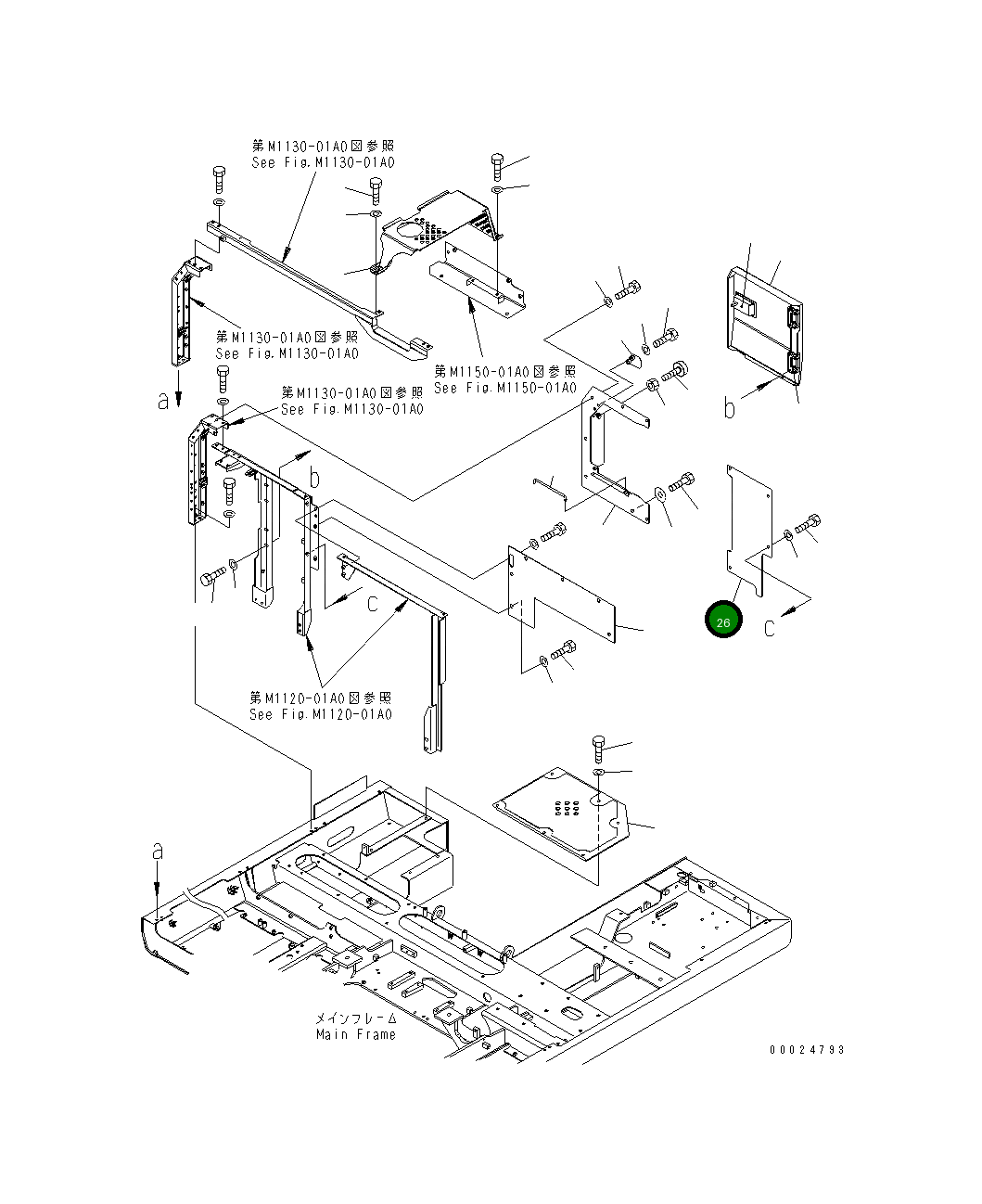 第M1130-01A0図参照
See Fig.M1130-01A0

第M1130-01A0図参照
See Fig.M1130-01A0

第M1150-01A0図参照
See Fig.M1150-01A0

a

第M1130-01A0図参照
See Fig.M1130-01A0

b

b

c

26

c

第M1120-01A0図参照
See Fig.M1120-01A0

a

メインフレーム
Main Frame

00024793