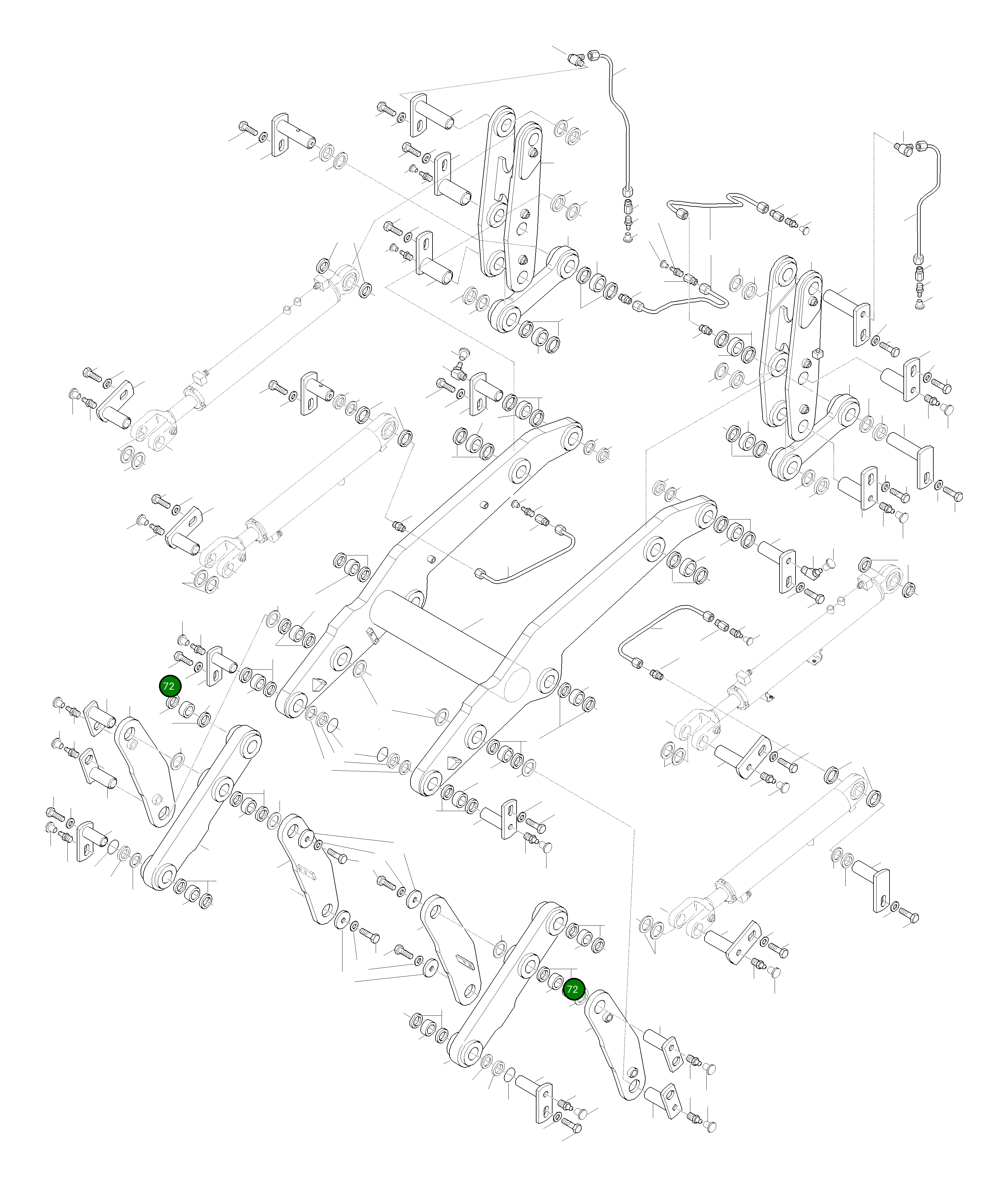 72

72