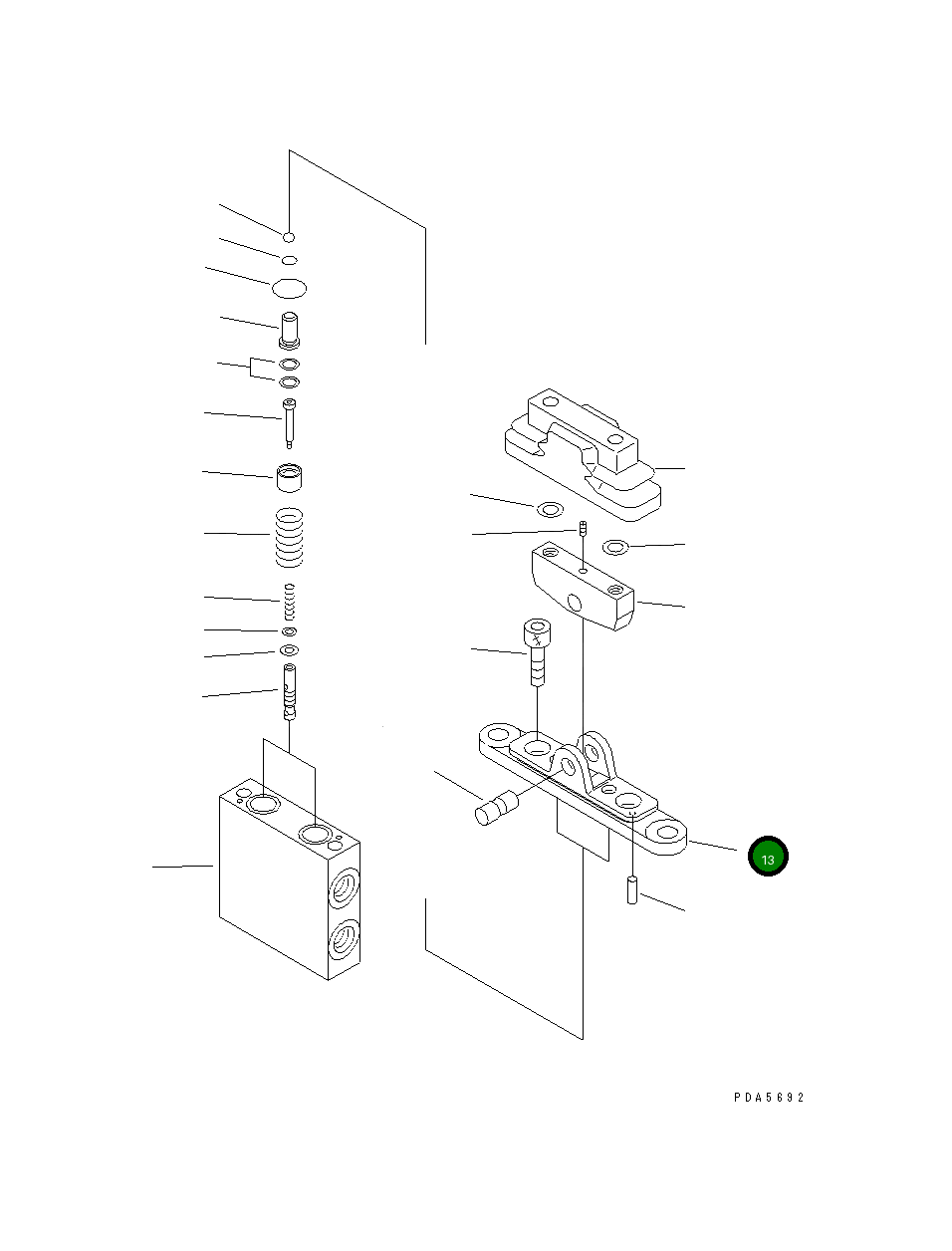 13

PDA5692