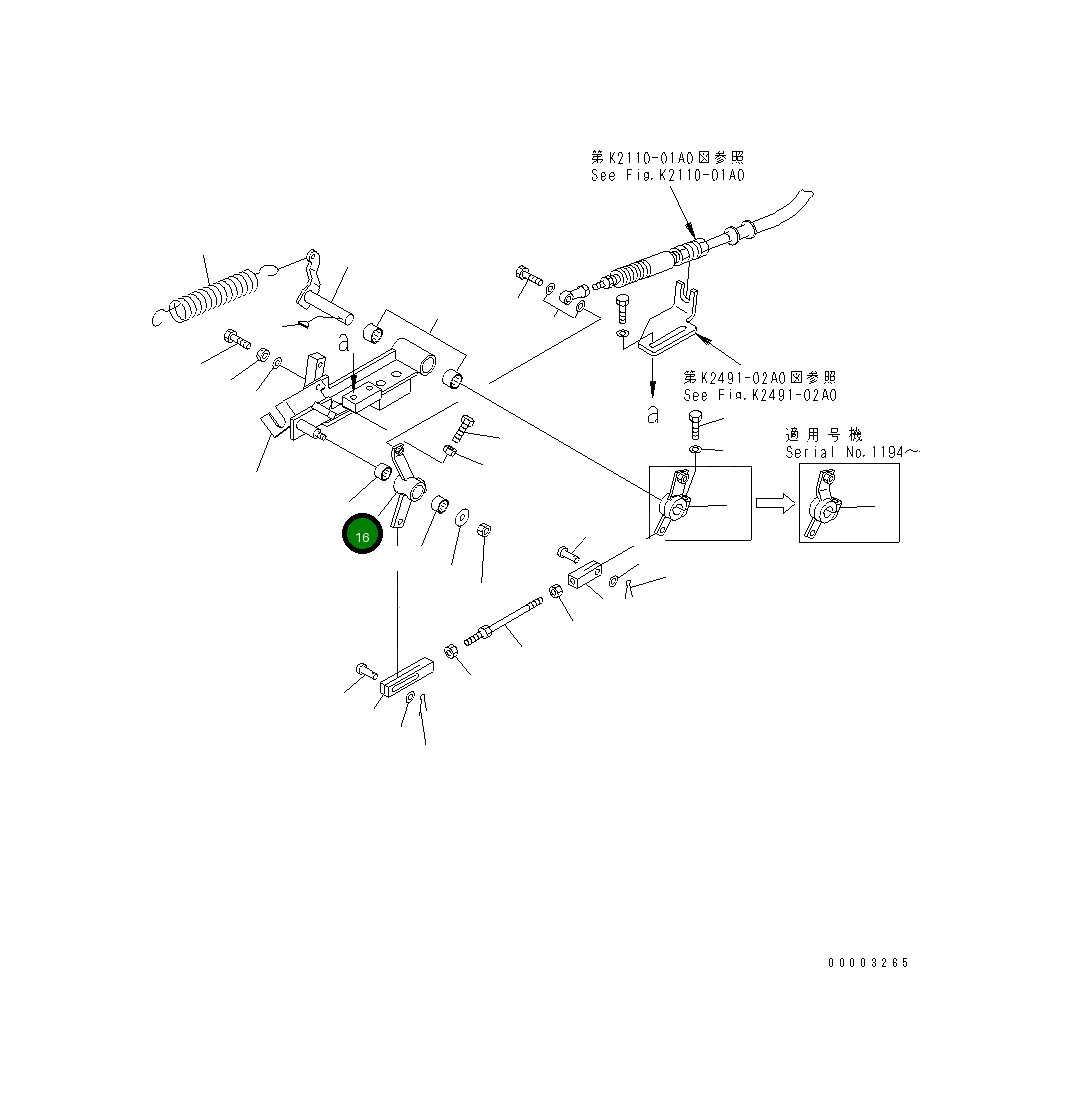 第K2110-01A0図参照
See Fig.K2110-01A0

a

第K2491-02A0図参照
See Fig.K2491-02A0

a

適用号機
Serial No.1194～

16

00003265