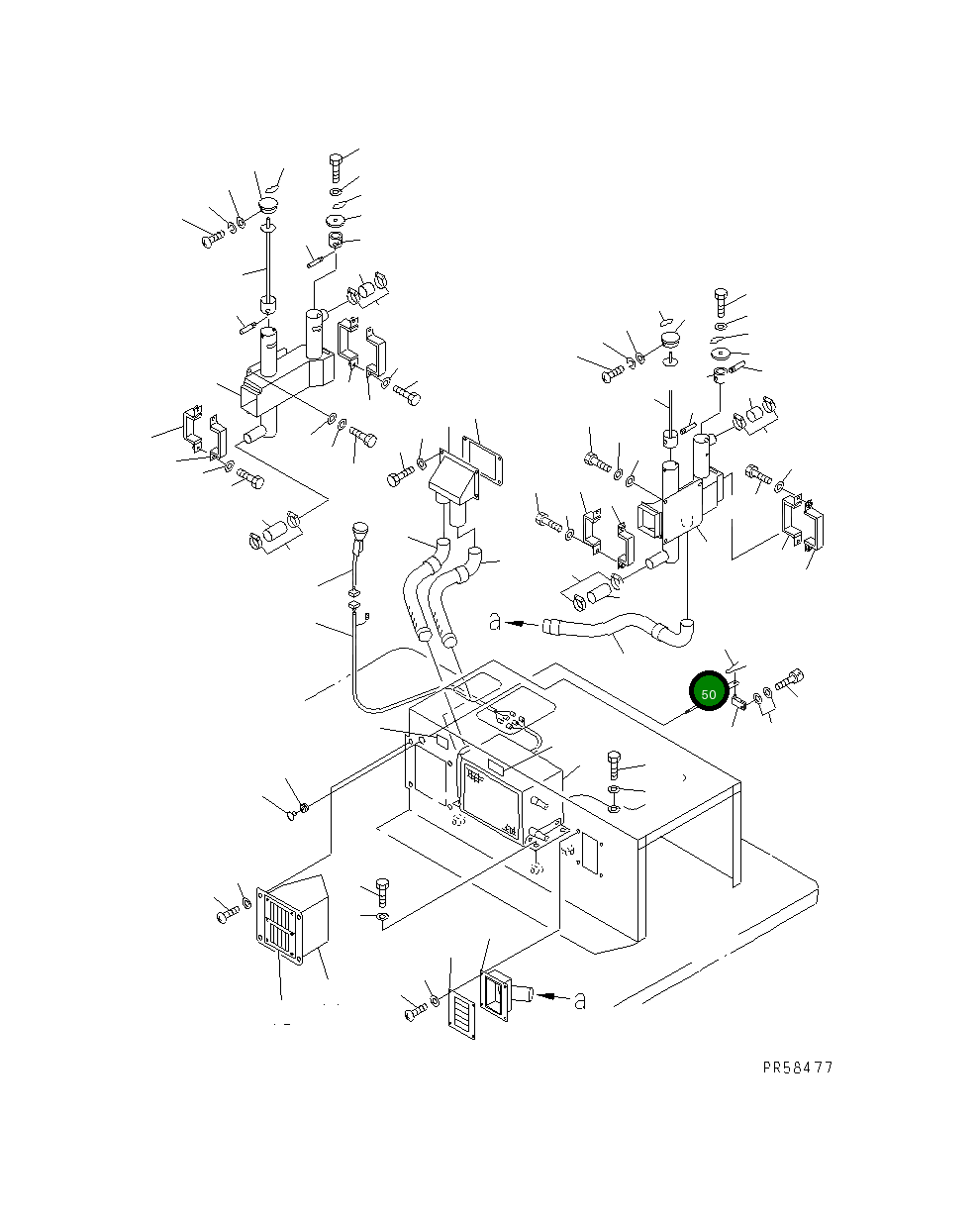 a

50

a

PR58477