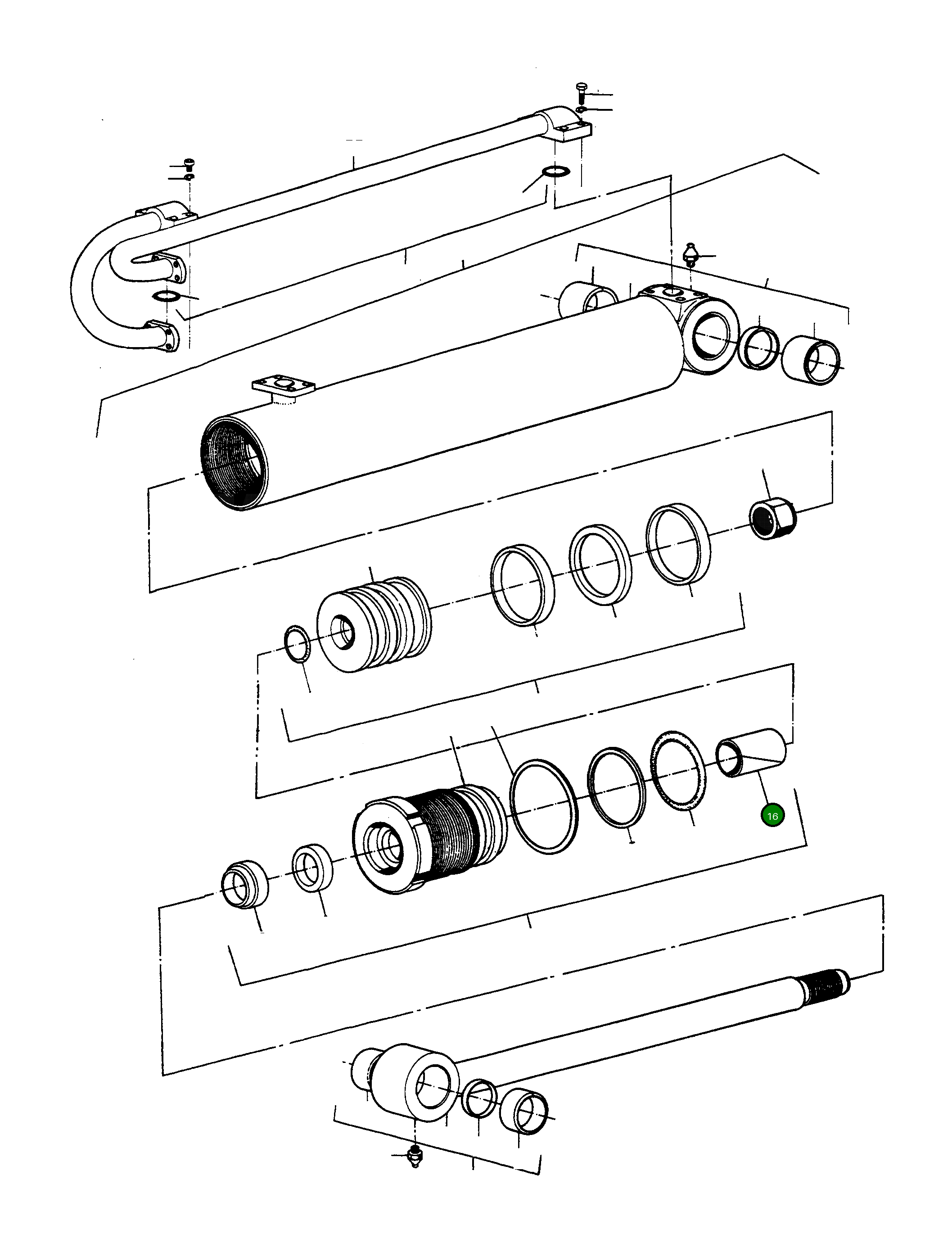 16