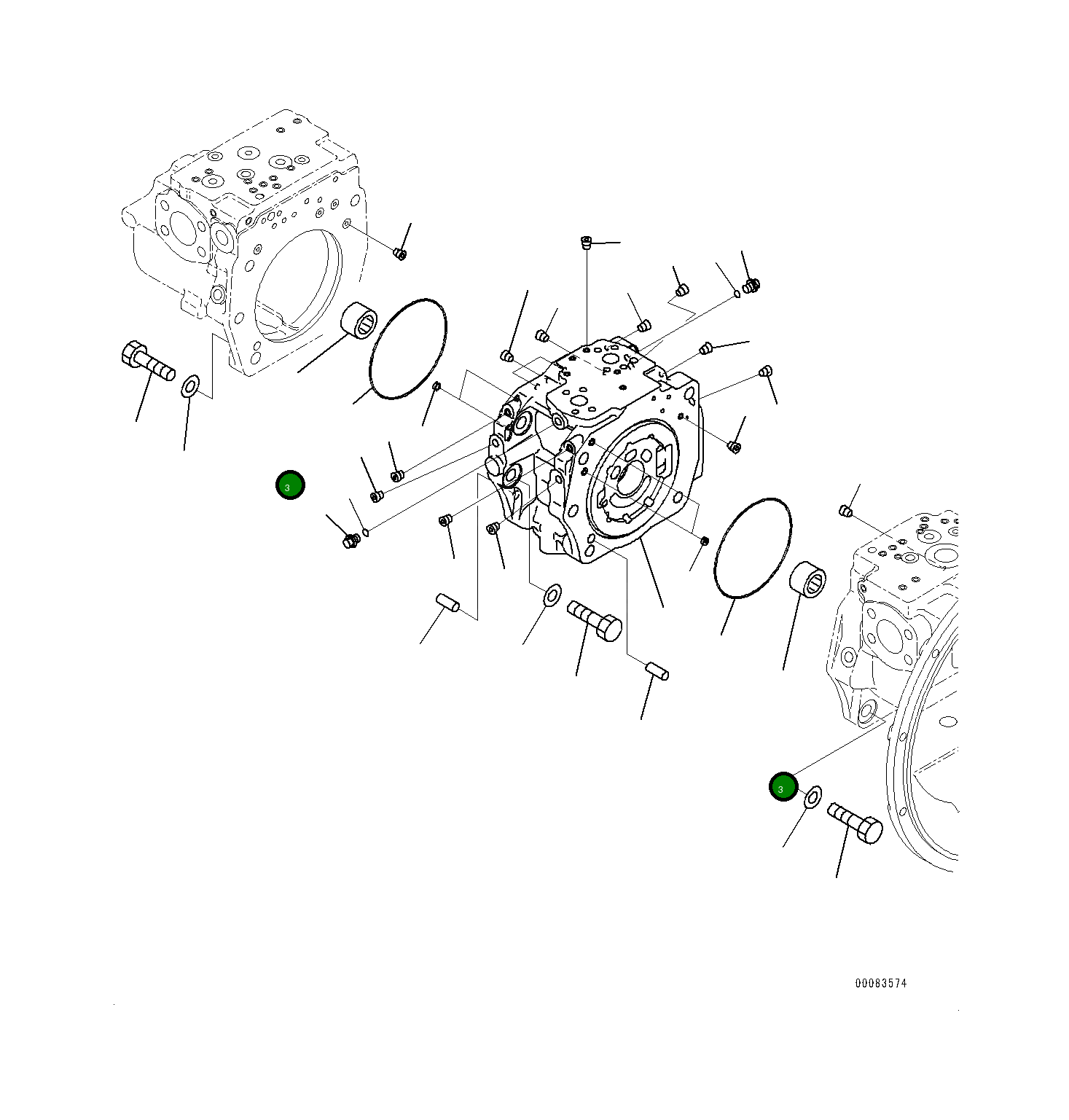 3

3

00083574