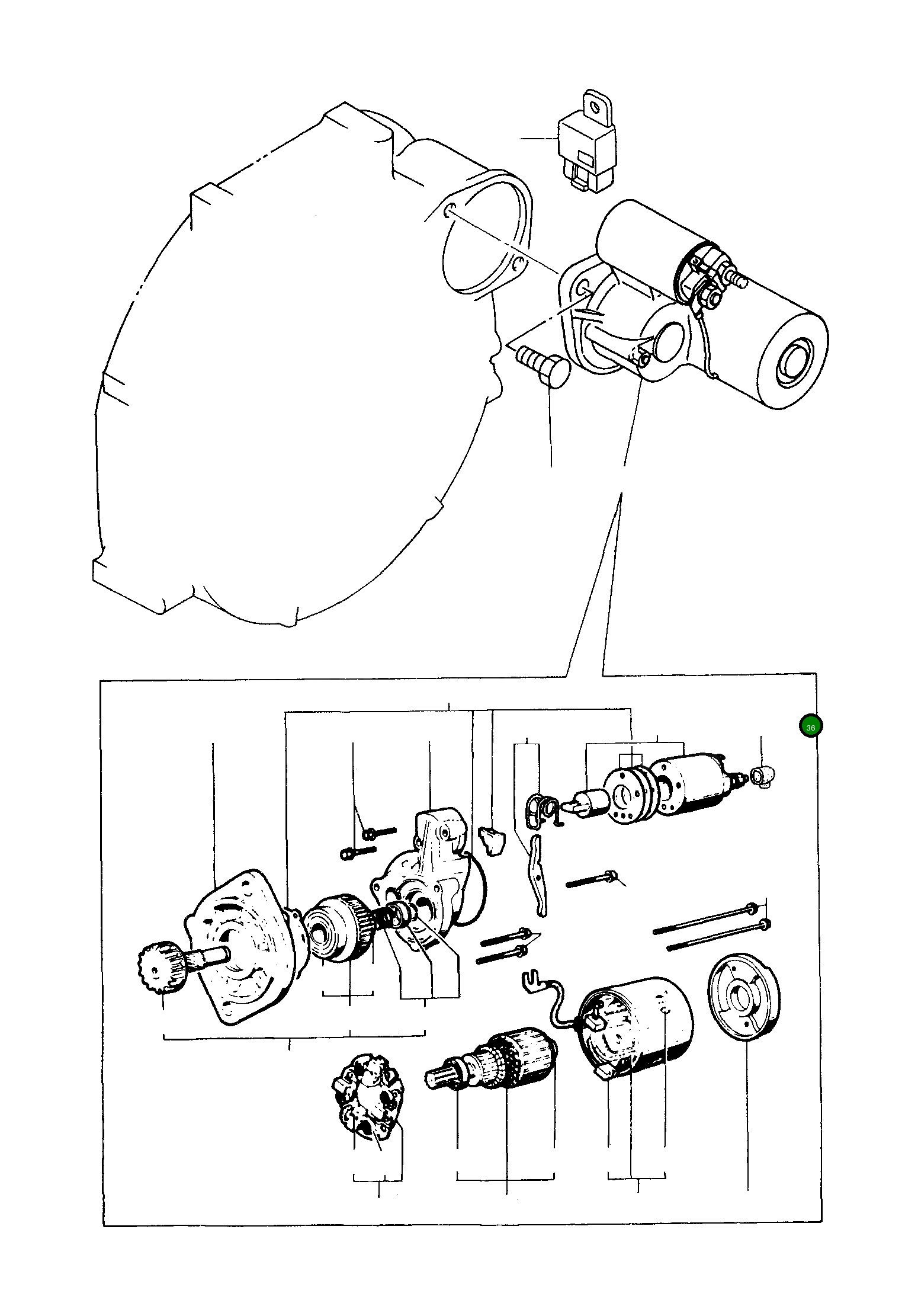 36